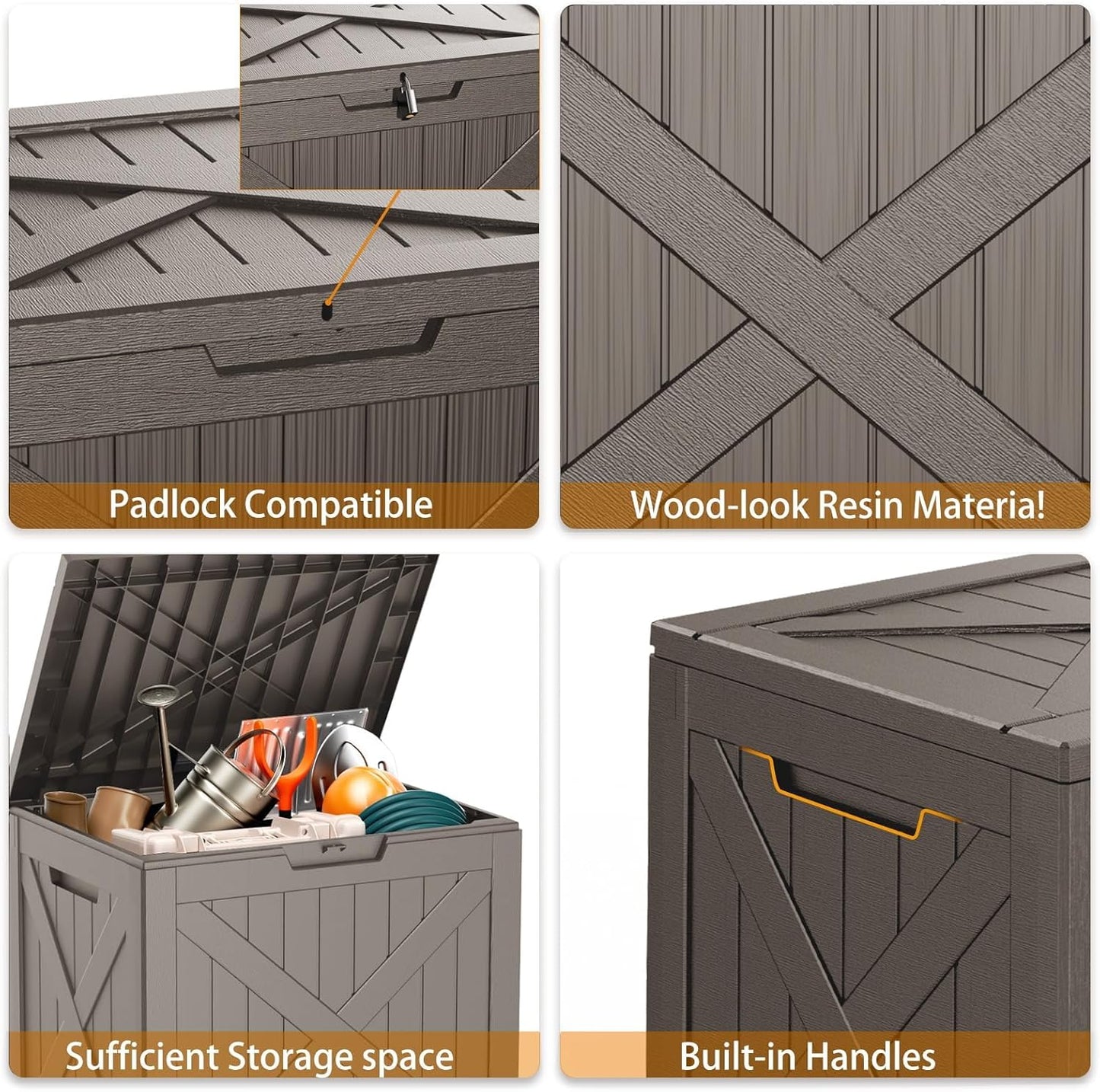 Padlock Compatible

Wood-look Resin Materia!

Sufficient Storage space

Built-in Handles