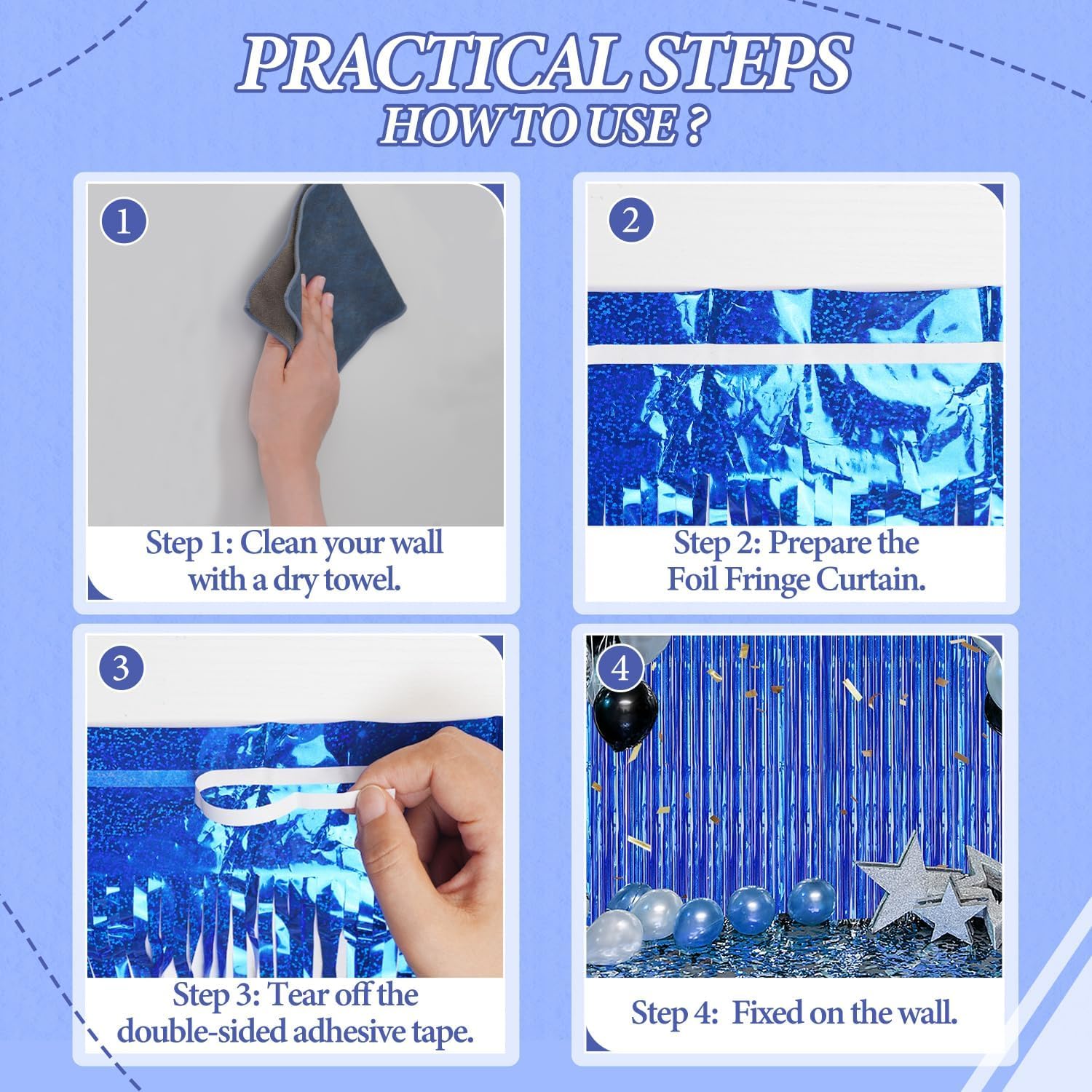 PRACTICAL STEPS
HOW TO USE ?

1
Step 1: Clean your wall with a dry towel.

2
Step 2: Prepare the Foil Fringe Curtain.

3
Step 3: Tear off the double-sided adhesive tape.

4
Step 4: Fixed on the wall.