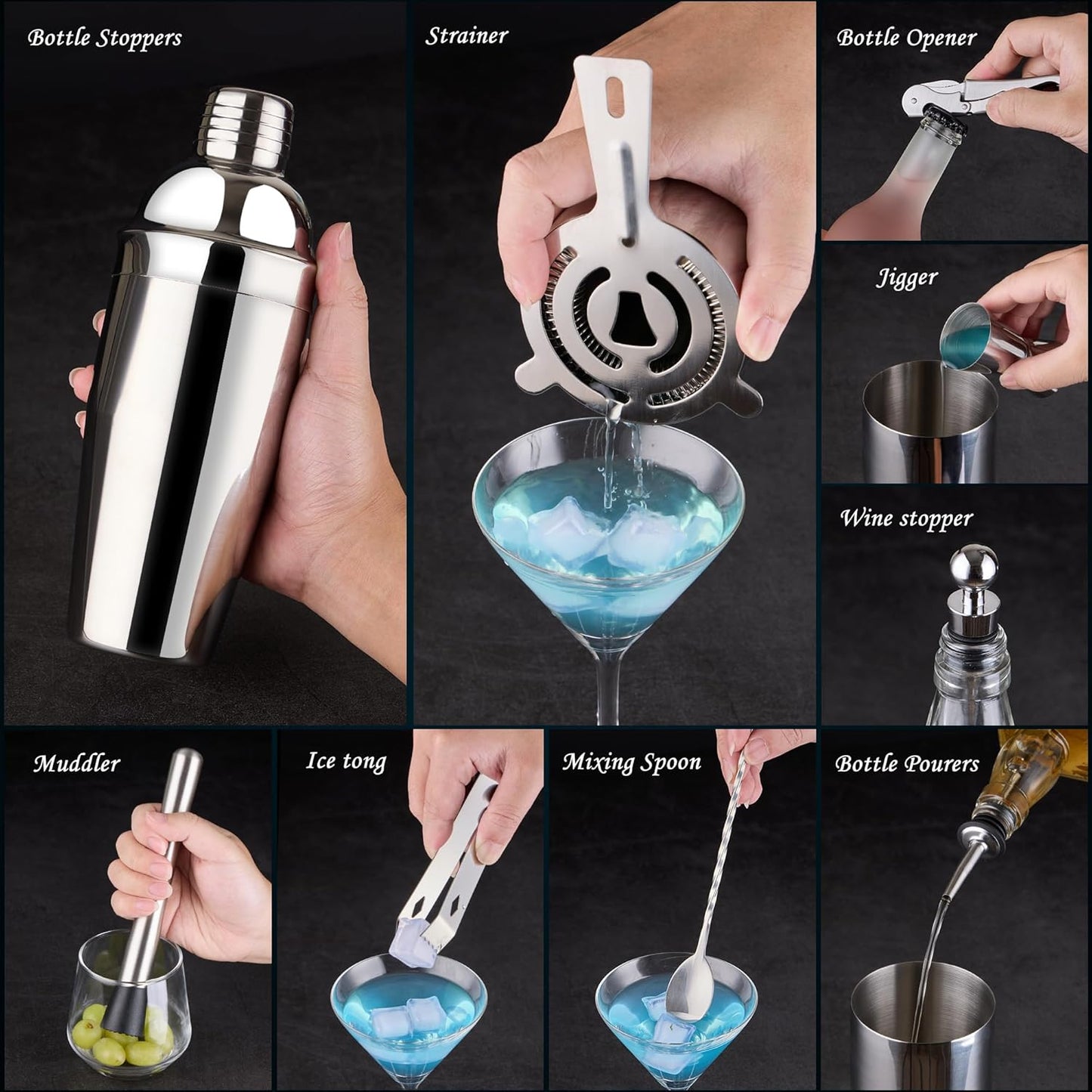 Bottle Stoppers

Strainer

Bottle Opener

Jigger

Wine stopper

Muddler

Ice tong

Mixing Spoon

Bottle Pourers