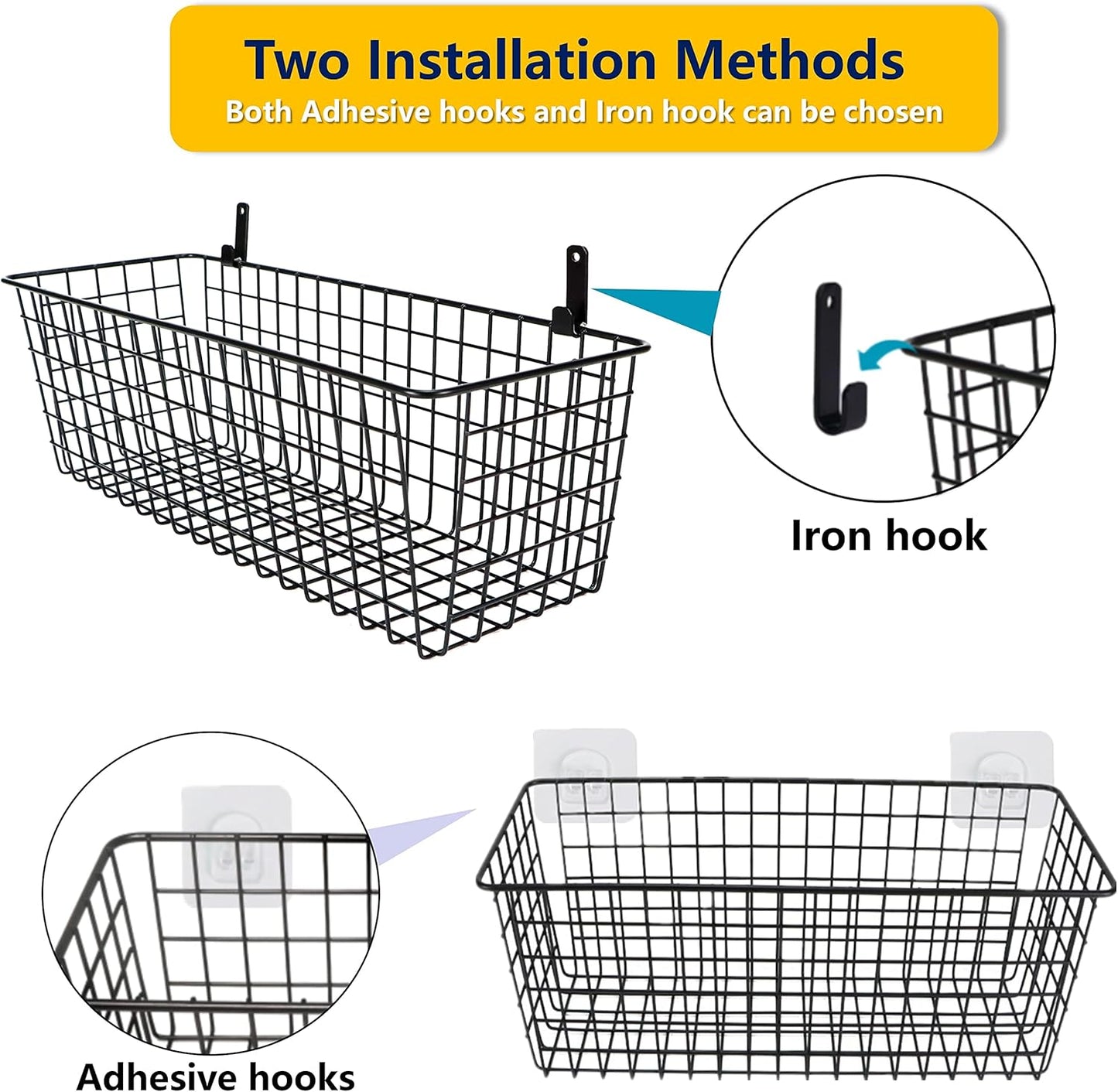 Two Installation Methods
Both Adhesive hooks and Iron hook can be chosen

Iron hook

Adhesive hooks