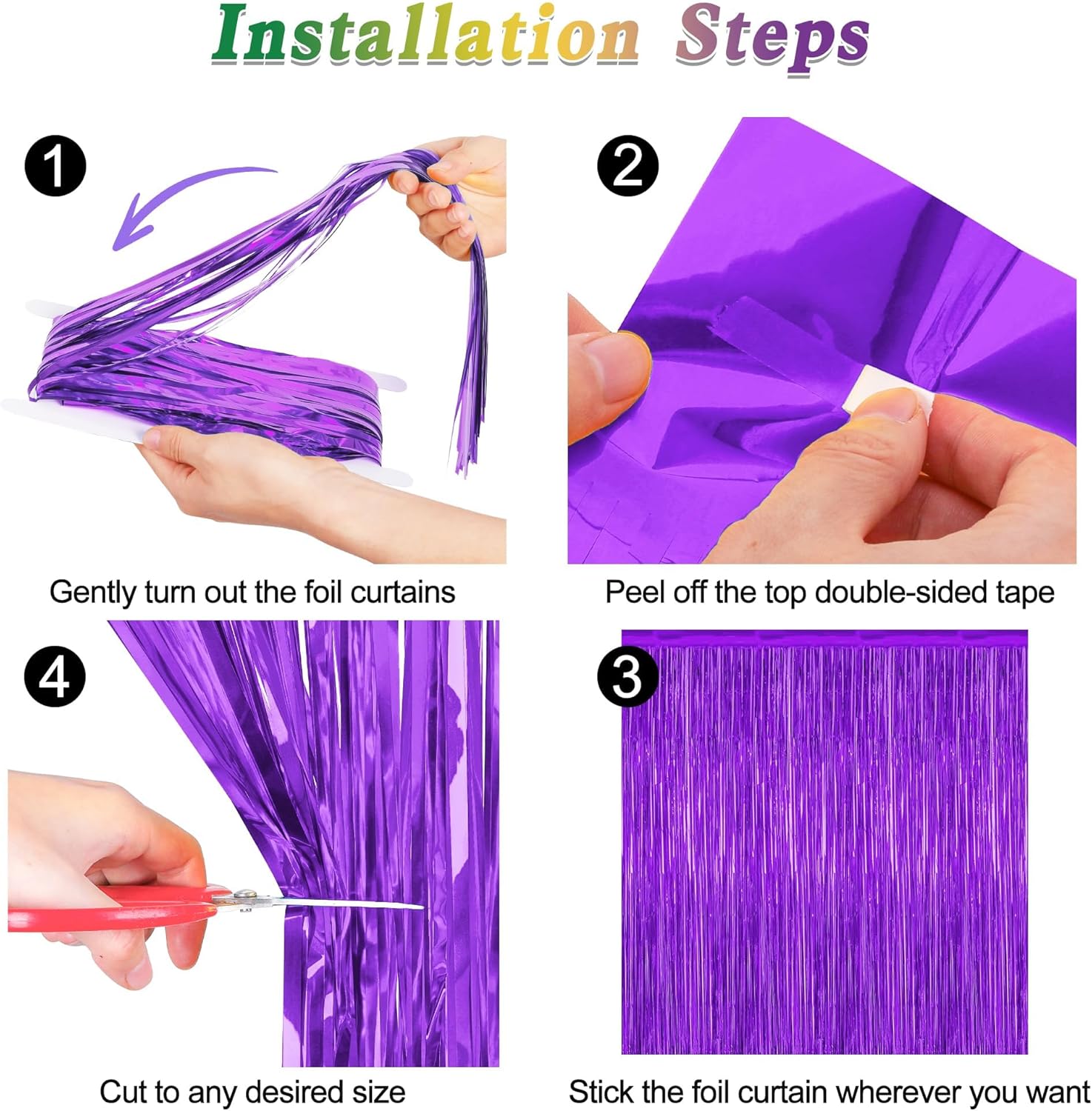 Installation Steps

1
Gently turn out the foil curtains

2
Peel off the top double-sided tape

4
Cut to any desired size

3
Stick the foil curtain wherever you want