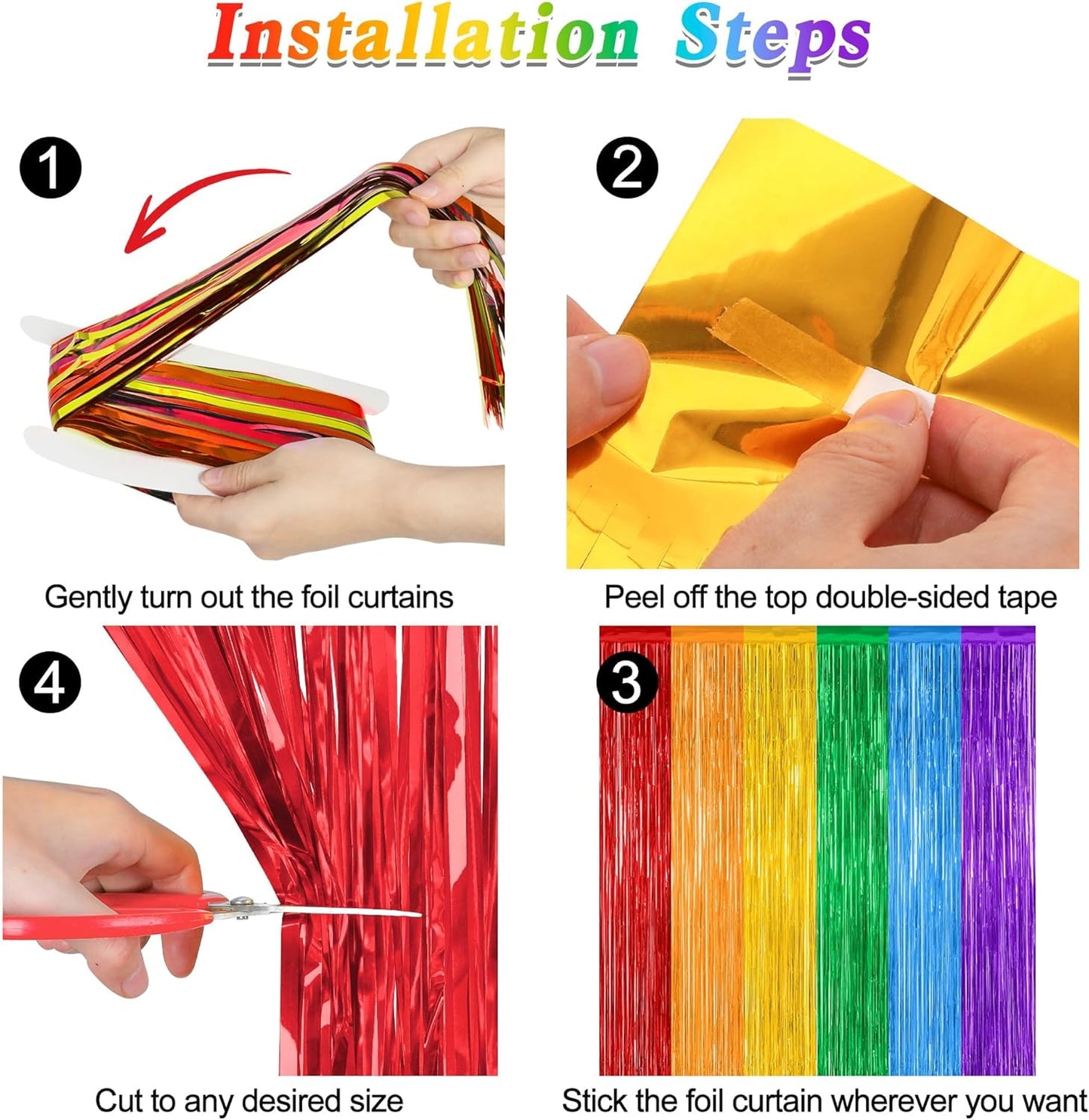 Installation Steps

1

Gently turn out the foil curtains

2

Peel off the top double-sided tape

4

Cut to any desired size

3

Stick the foil curtain wherever you want