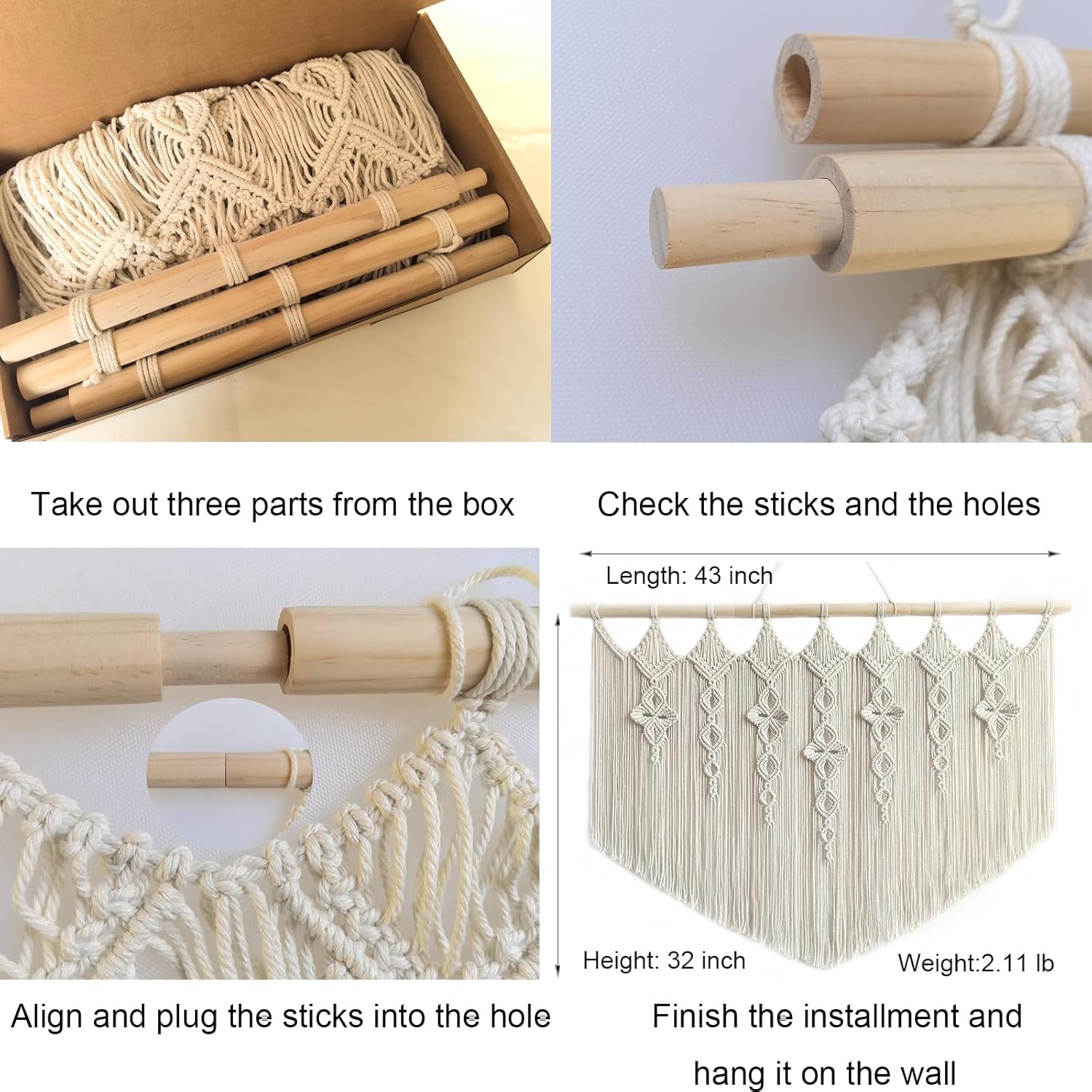 Take out three parts from the box

Check the sticks and the holes

Length: 43 inch

Height: 32 inch

Weight:2.11 lb

Align and plug the sticks into the hole

Finish the installment and hang it on the wall