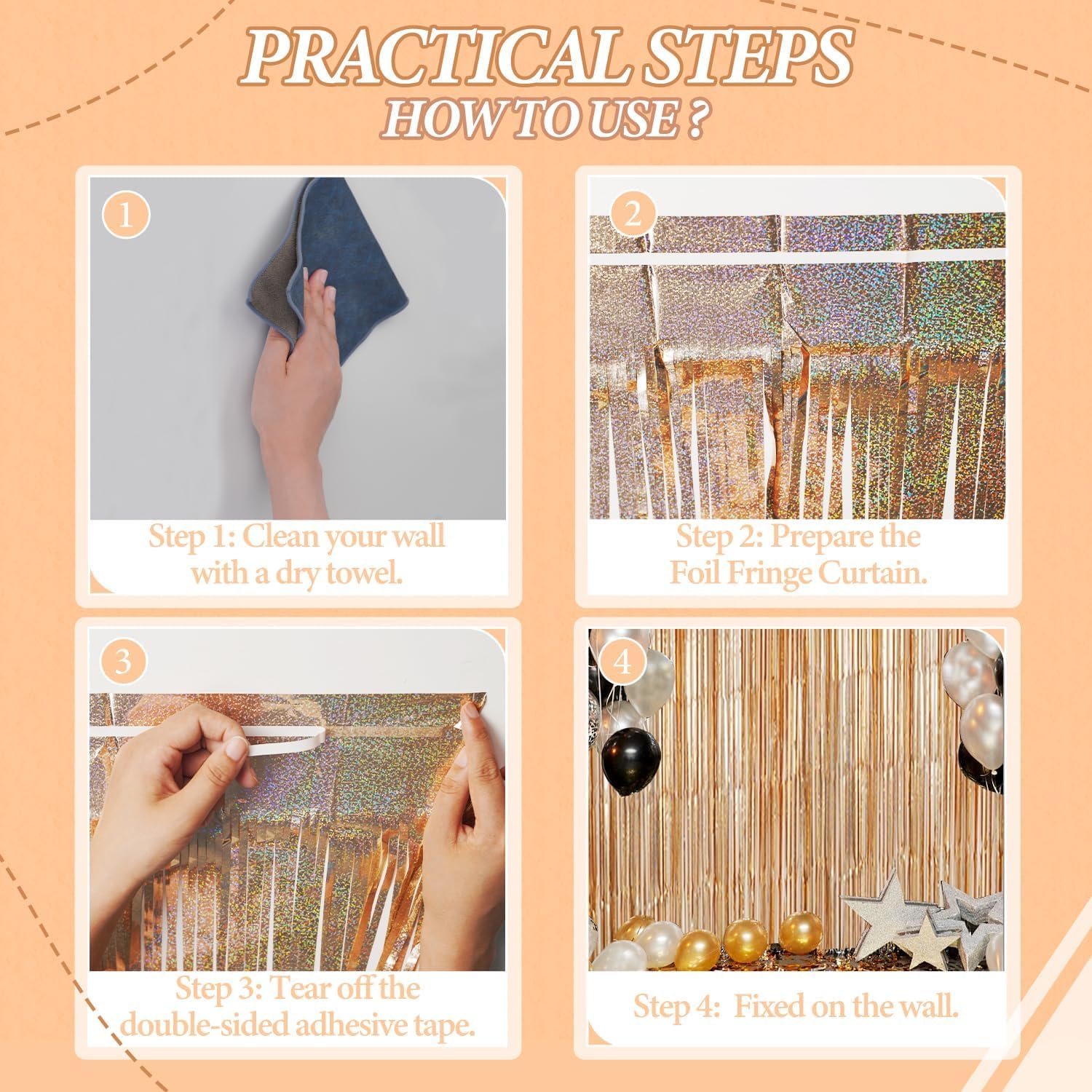 PRACTICAL STEPS
HOW TO USE ?

1

Step 1: Clean your wall with a dry towel.

2

Step 2: Prepare the Foil Fringe Curtain.

3

Step 3: Tear off the double-sided adhesive tape.

4

Step 4: Fixed on the wall.