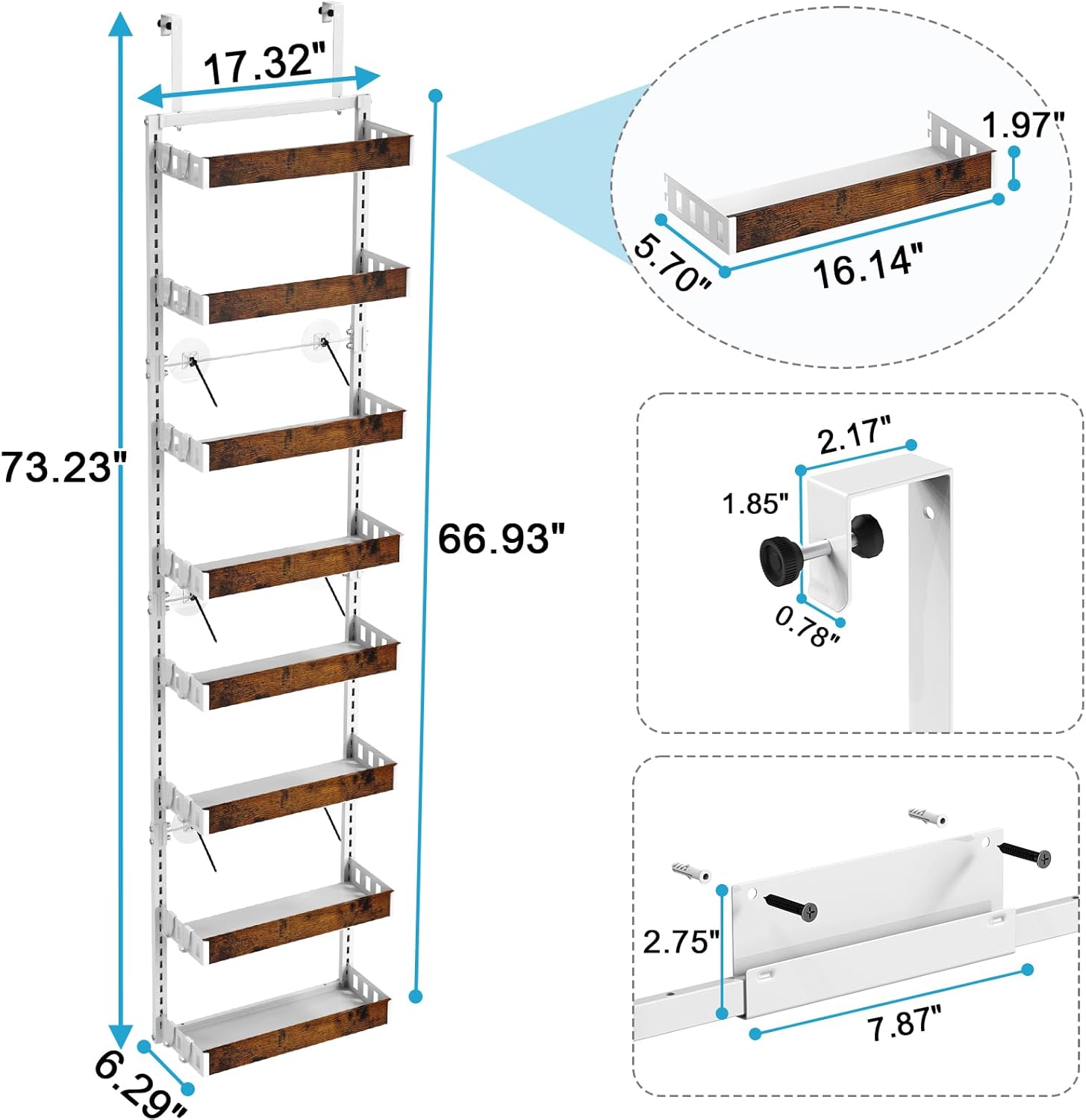 17.32"

73.23"

66.93"

6.29"

1.97"

5.70"

16.14"

2.17"

1.85"

0.78"

2.75"

7.87"