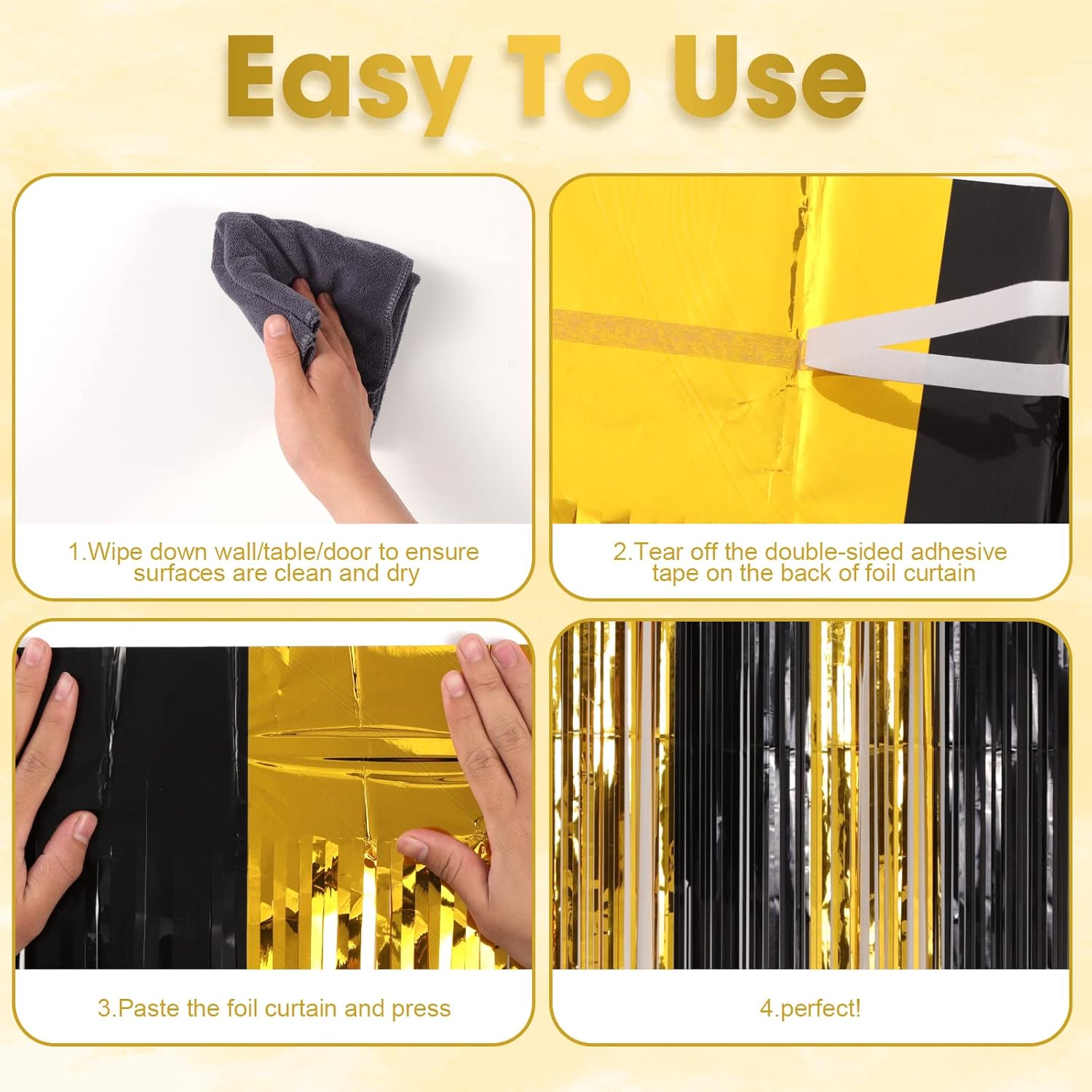 Easy To Use

1.Wipe down wall/table/door to ensure surfaces are clean and dry

2.Tear off the double-sided adhesive tape on the back of foil curtain

3.Paste the foil curtain and press

4.perfect!