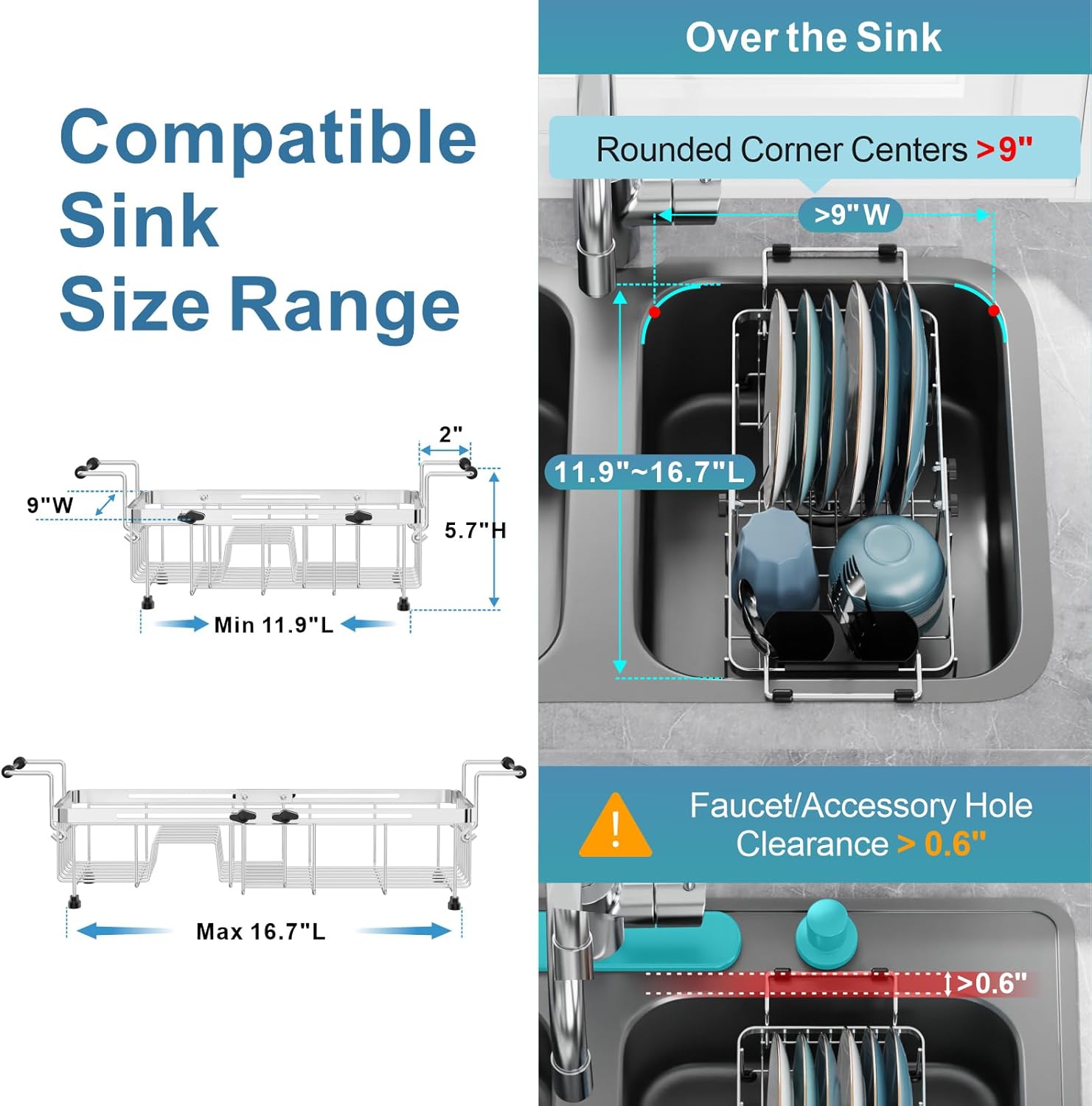 Compatible Sink Size Range

2"

9"W

5.7"H

Min 11.9"L

Max 16.7"L

Over the Sink

Rounded Corner Centers >9"

>9"W

11.9"~16.7"L

!

Faucet/Accessory Hole Clearance > 0.6"

>0.6"