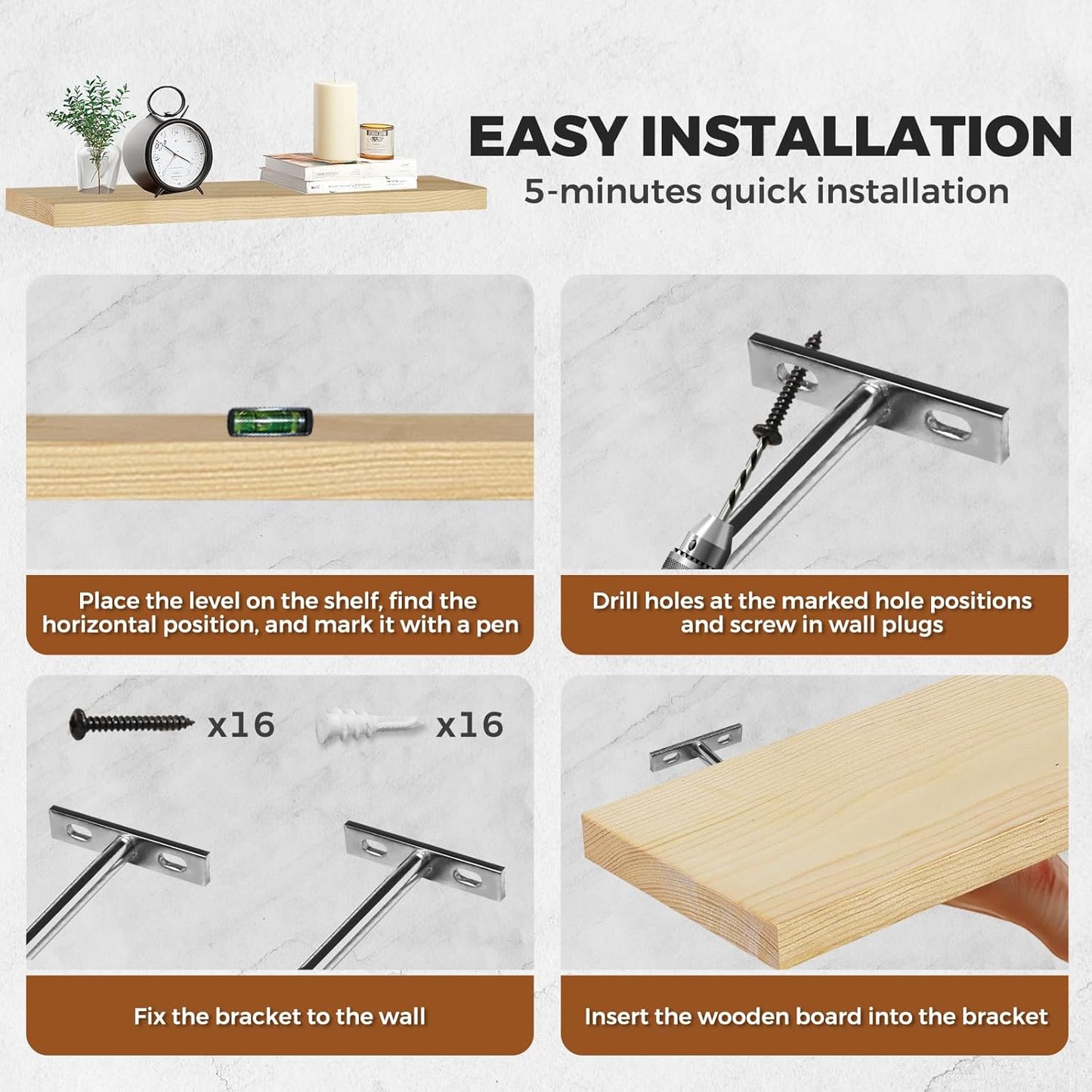 EASY INSTALLATION
5-minutes quick installation

Place the level on the shelf, find the horizontal position, and mark it with a pen

Drill holes at the marked hole positions and screw in wall plugs

x16 x16

Fix the bracket to the wall

Insert the wooden board into the bracket