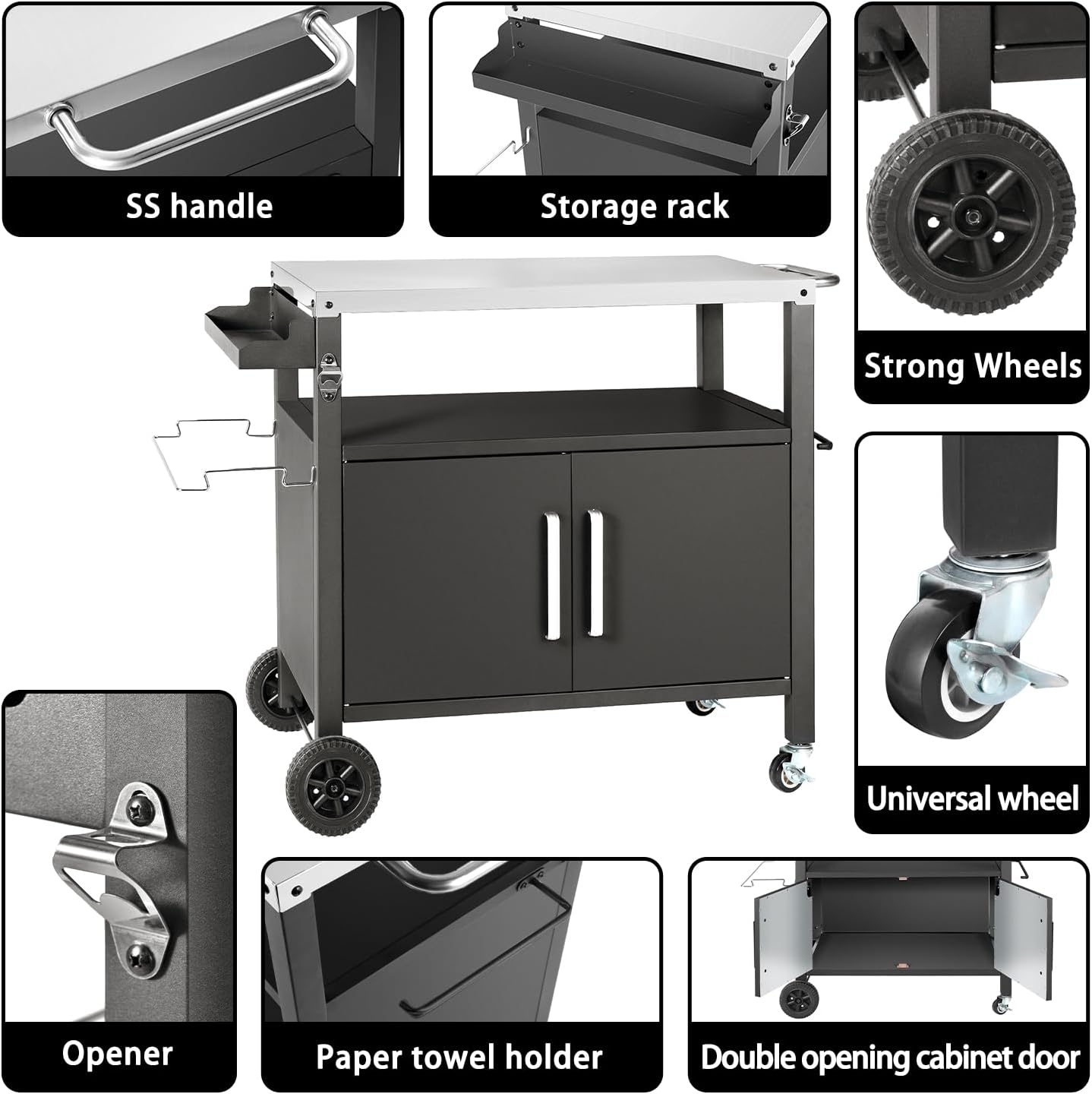 SS handle

Storage rack

Strong Wheels

Universal wheel

Opener

Paper towel holder

Double opening cabinet door