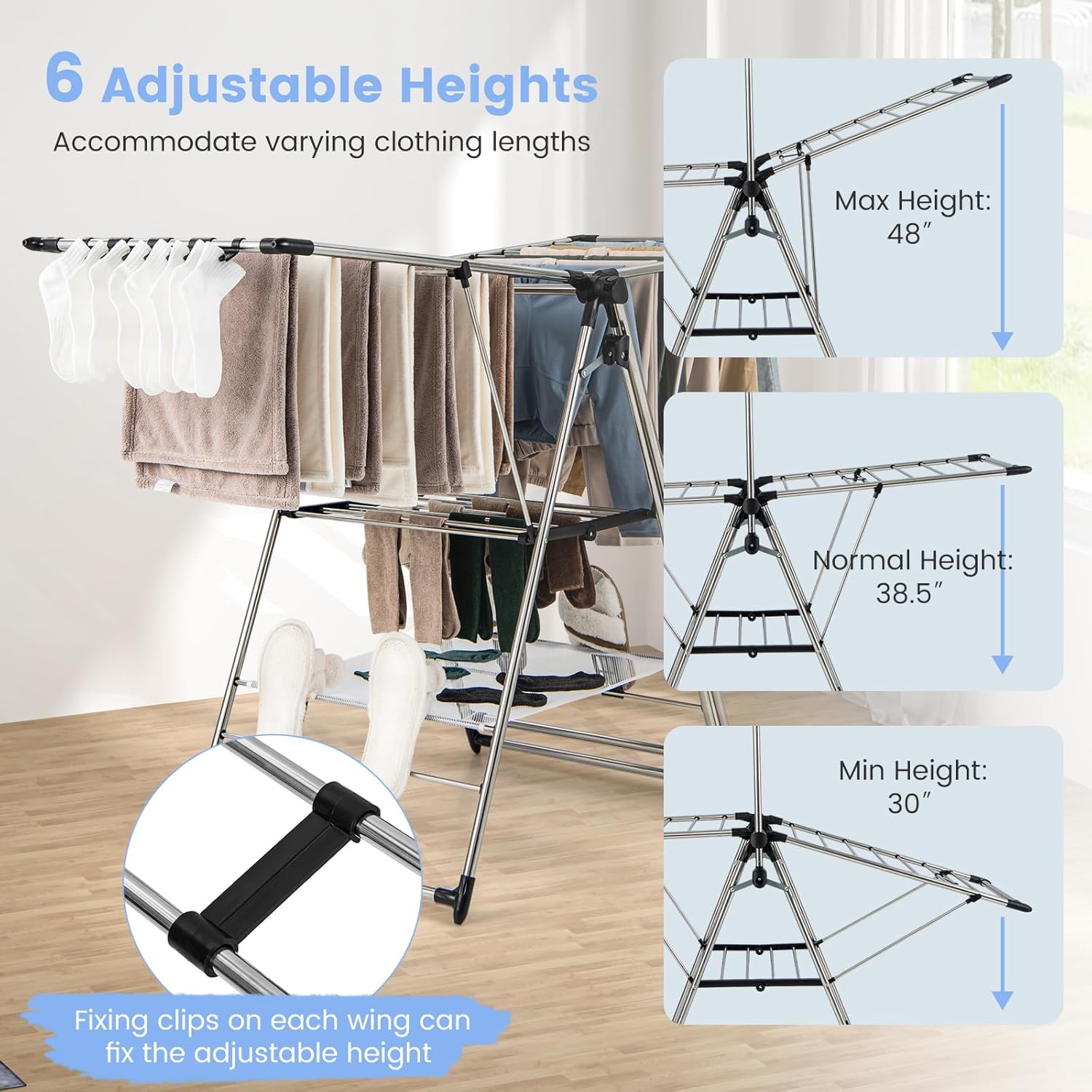 6 Adjustable Heights

Accommodate varying clothing lengths

Max Height: 48″

Normal Height: 38.5″

Min Height: 30″

Fixing clips on each wing can fix the adjustable height