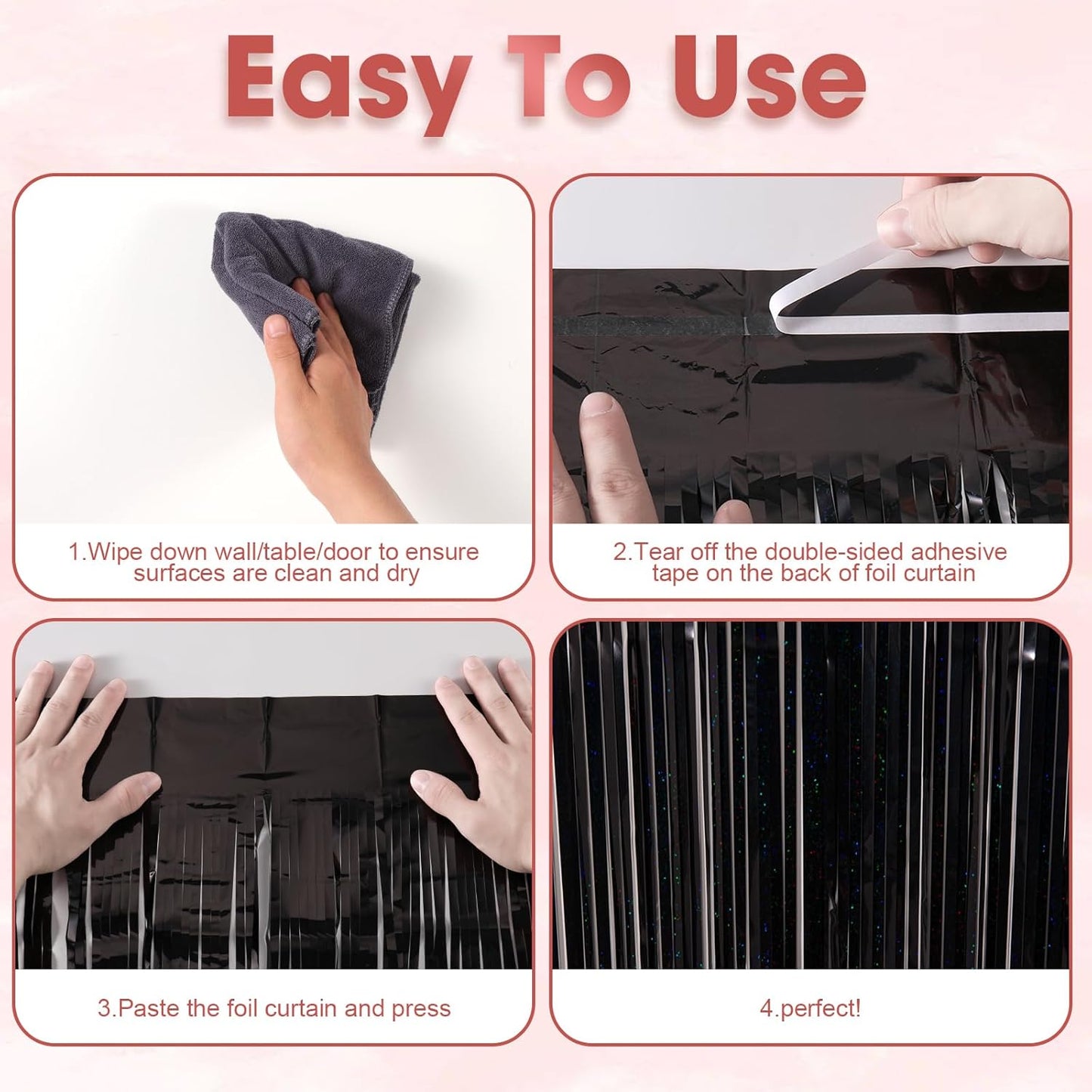 Easy To Use

1.Wipe down wall/table/door to ensure surfaces are clean and dry

2.Tear off the double-sided adhesive tape on the back of foil curtain

3.Paste the foil curtain and press

4.perfect!