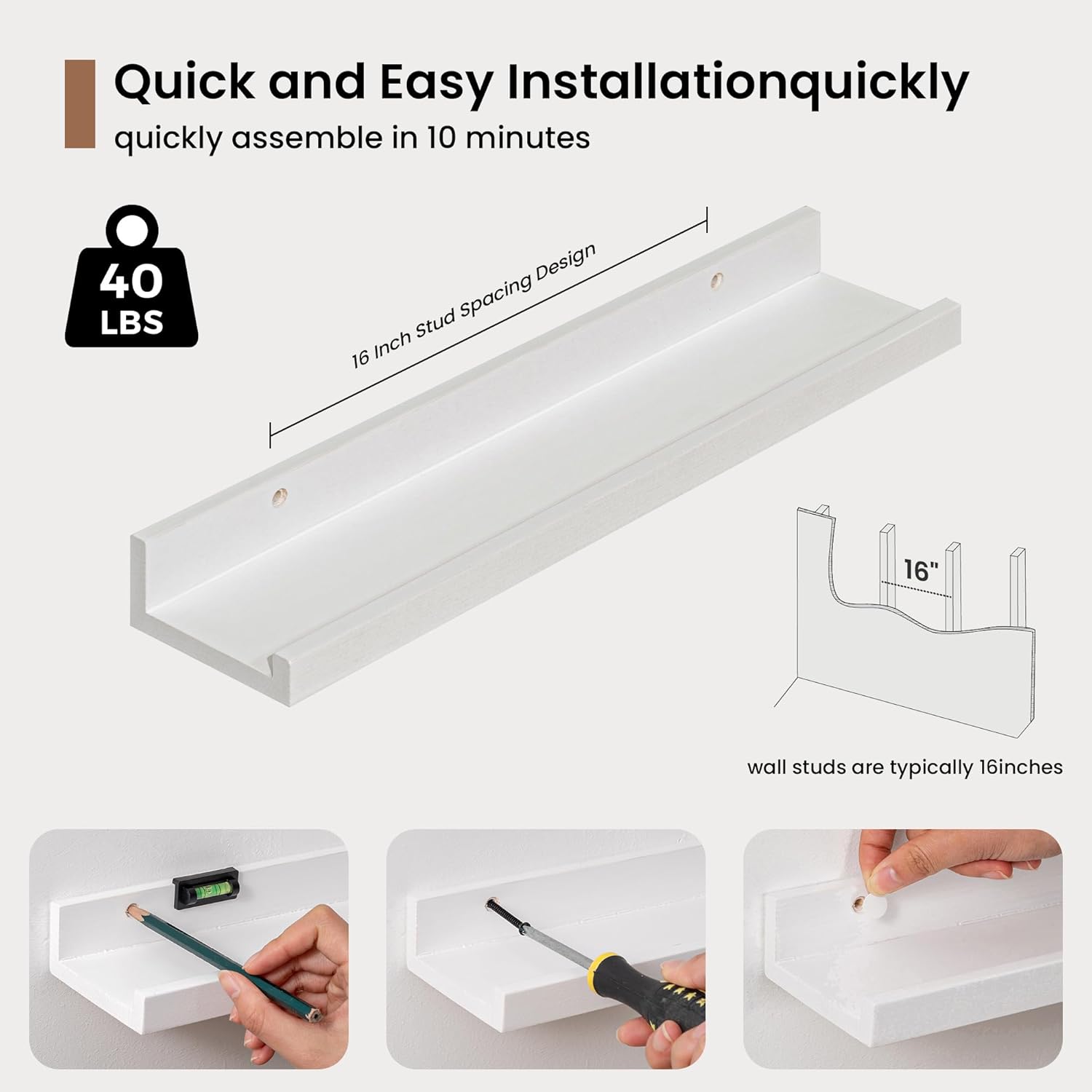 Quick and Easy Installationquickly
quickly assemble in 10 minutes

40
LBS

16 Inch Stud Spacing Design

16"

wall studs are typically 16inches