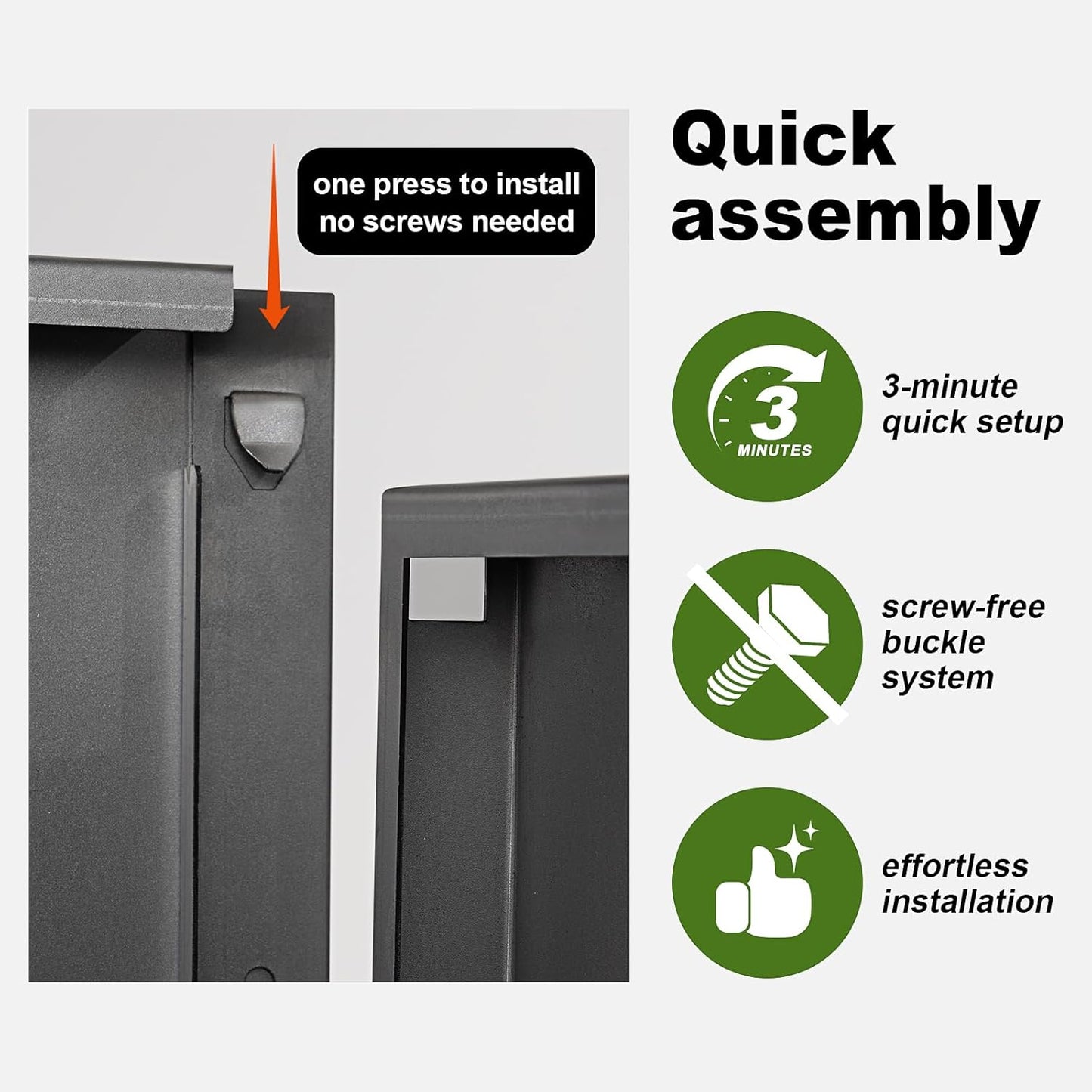 one press to install
no screws needed

Quick assembly

3
MINUTES

3-minute quick setup

screw-free buckle system

effortless installation