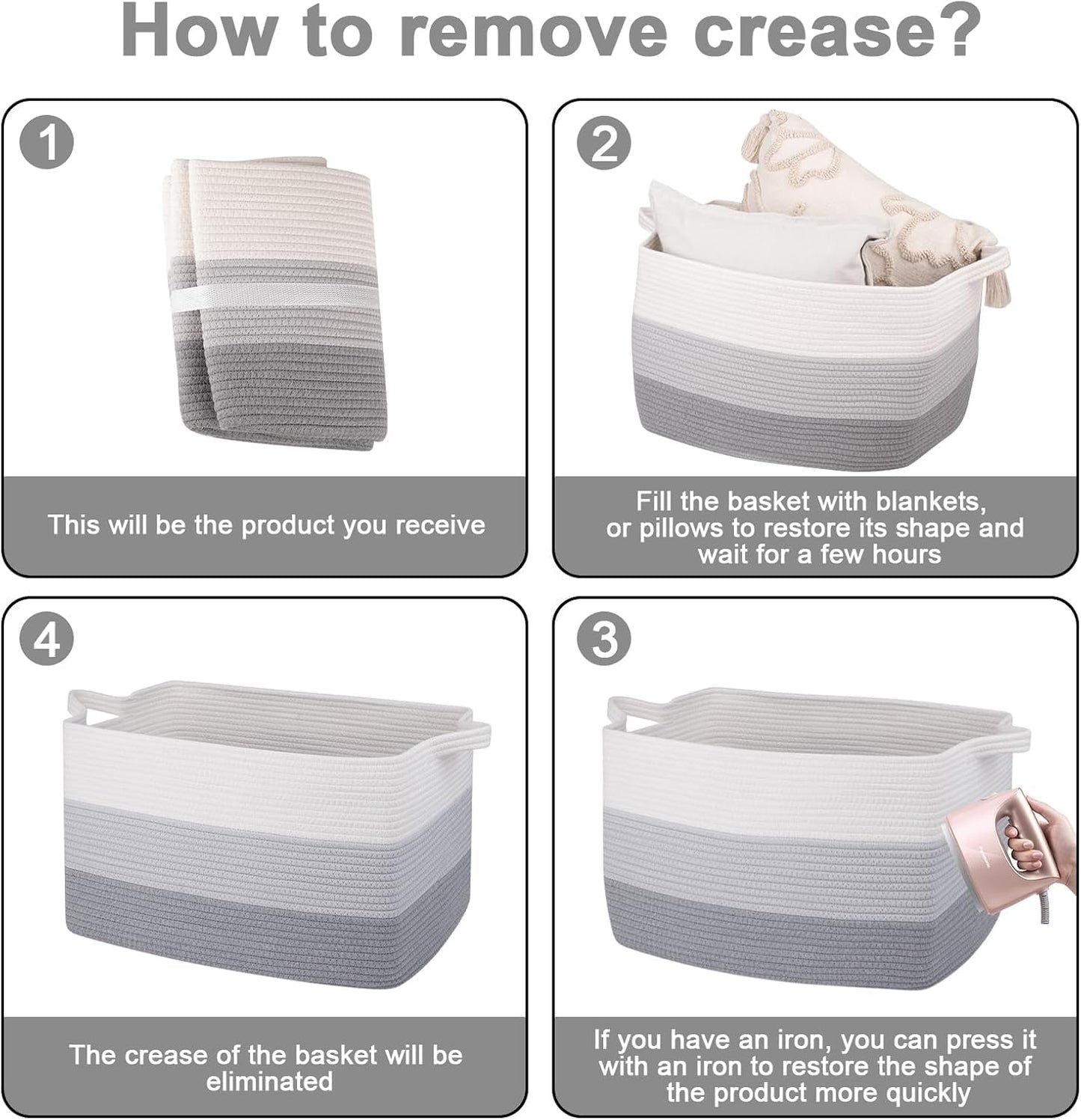 How to remove crease?

1

This will be the product you receive

2

Fill the basket with blankets, or pillows to restore its shape and wait for a few hours

4

The crease of the basket will be eliminated

3

If you have an iron, you can press it with an iron to restore the shape of the product more quickly