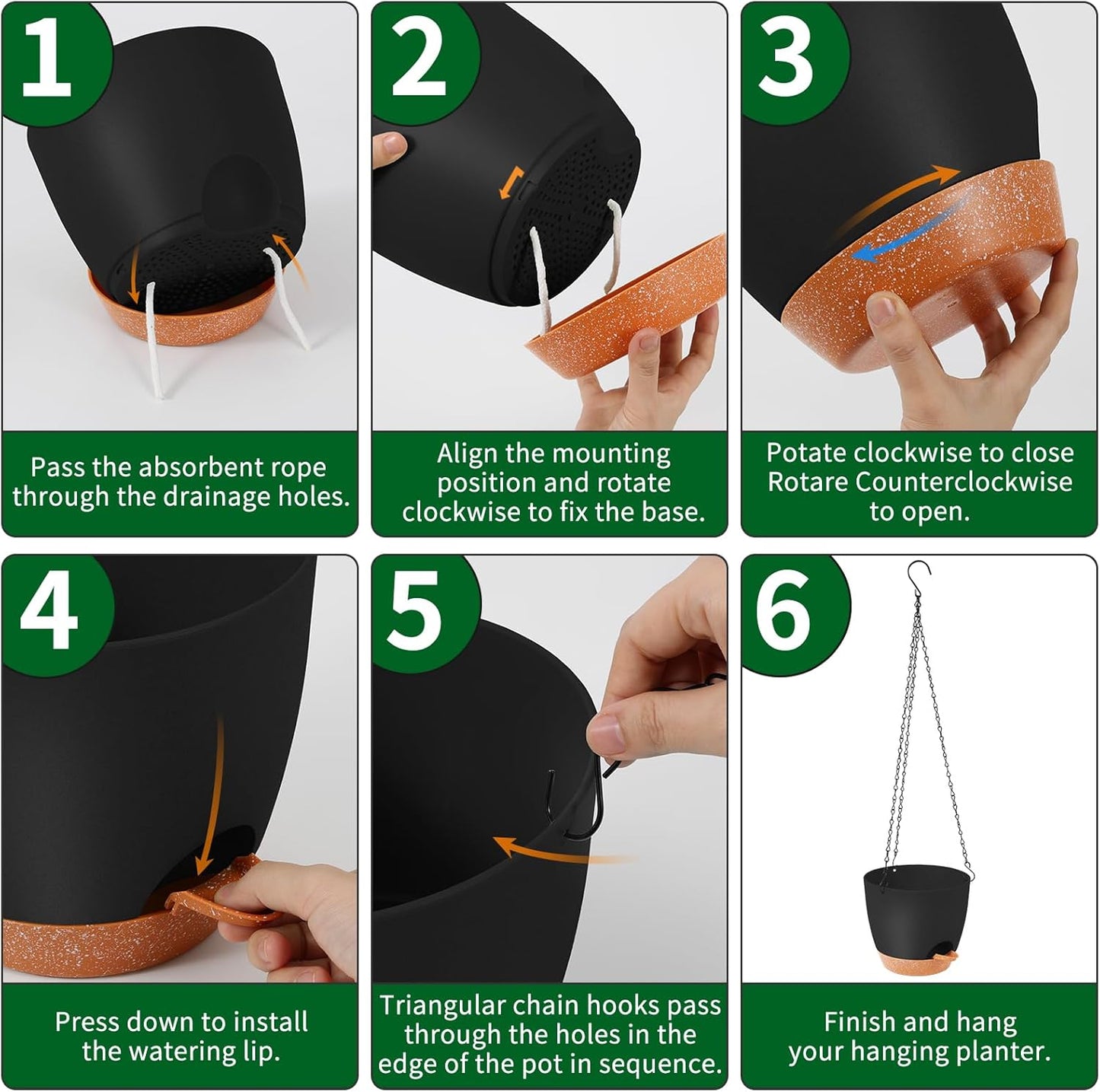 1

Pass the absorbent rope through the drainage holes.

2

Align the mounting position and rotate clockwise to fix the base.

3

Potate clockwise to close Rotare Counterclockwise to open.

4

Press down to install the watering lip.

5

Triangular chain hooks pass through the holes in the edge of the pot in sequence.

6

Finish and hang your hanging planter.