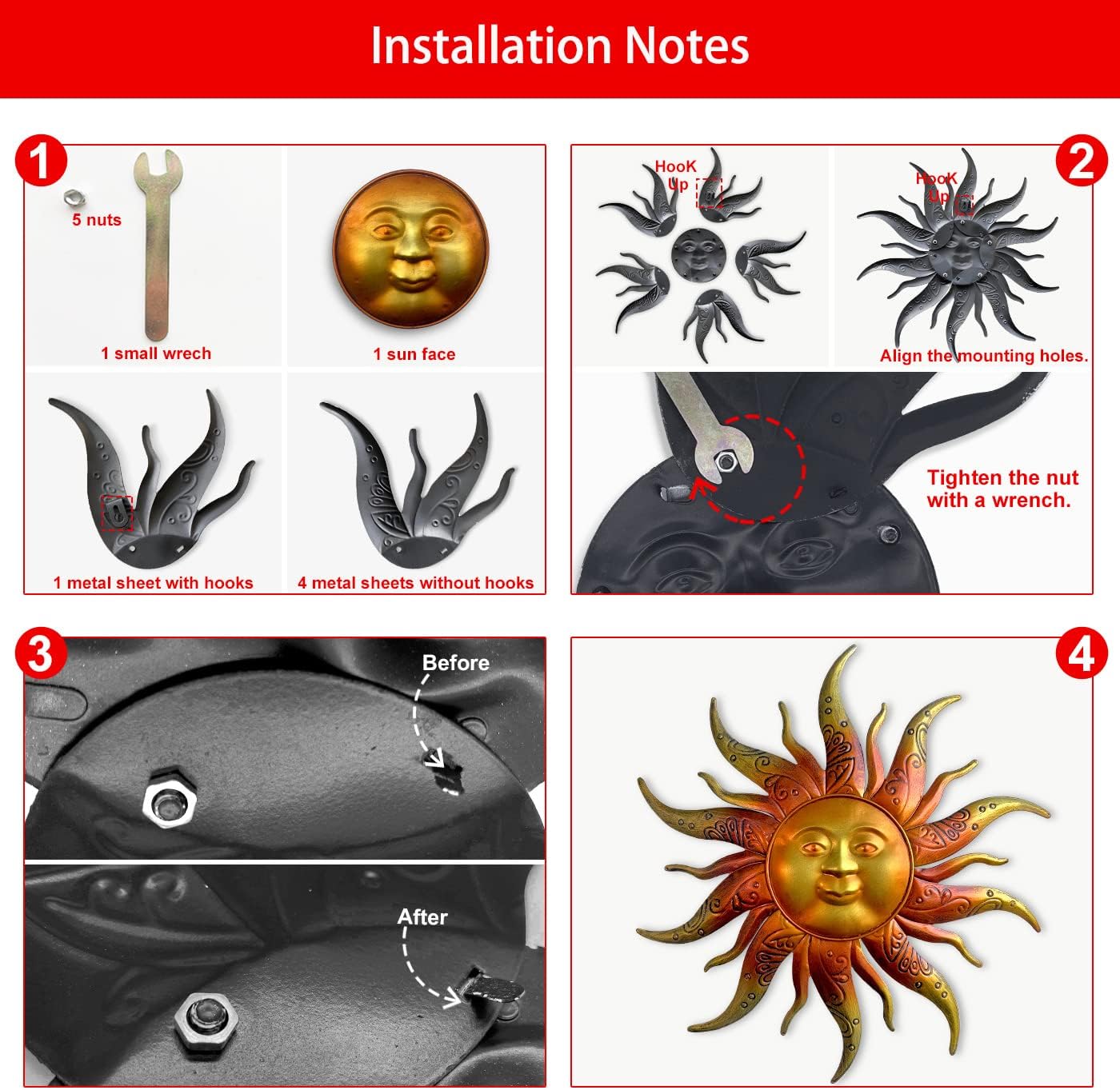 Installation Notes

1

5 nuts

1 small wrech

1 sun face

1 metal sheet with hooks

4 metal sheets without hooks

2

HooK Up

HooK Up

Align the mounting holes.

Tighten the nut with a wrench.

3

Before

After

4