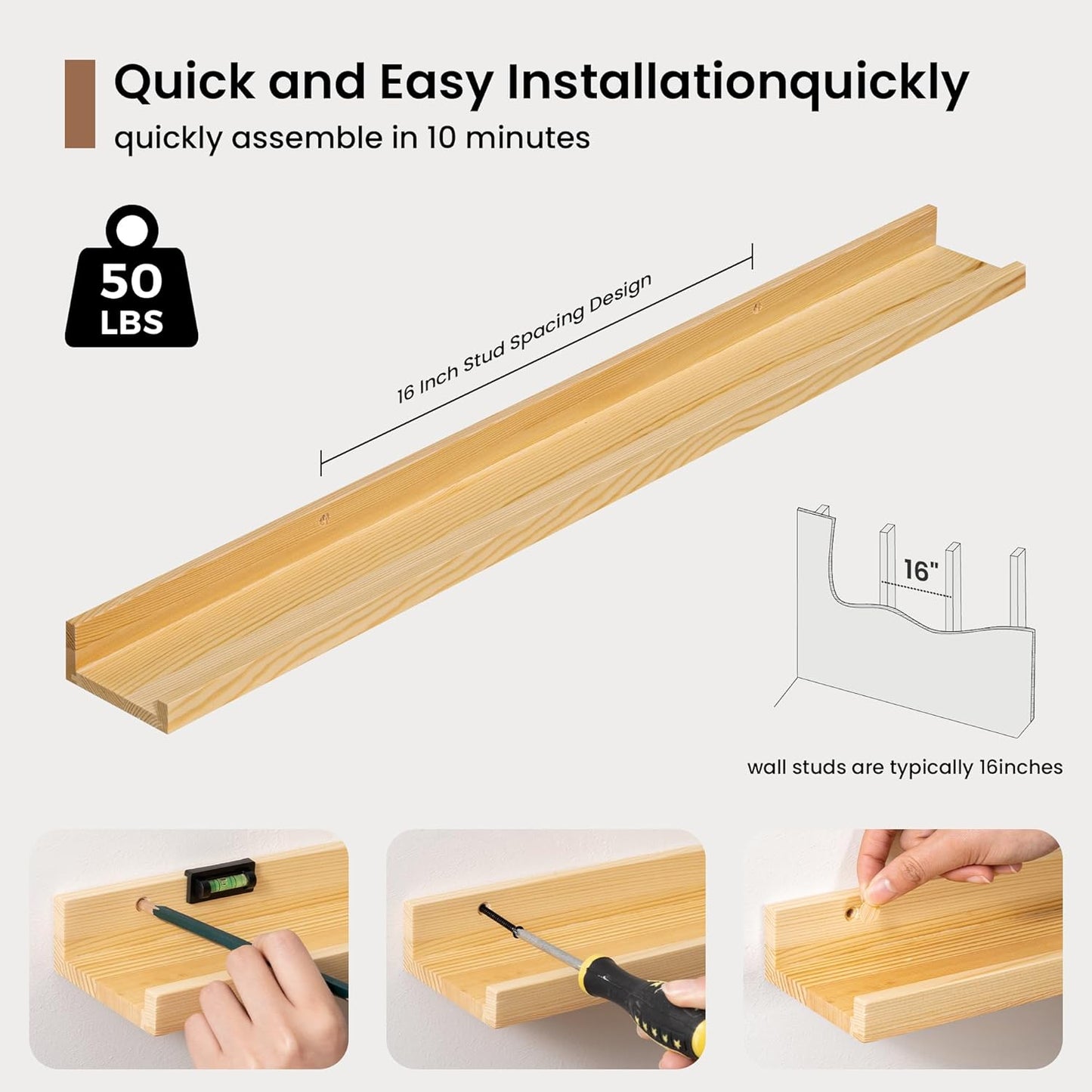 Quick and Easy Installationquickly
quickly assemble in 10 minutes

50
LBS

16 Inch Stud Spacing Design

16"

wall studs are typically 16inches