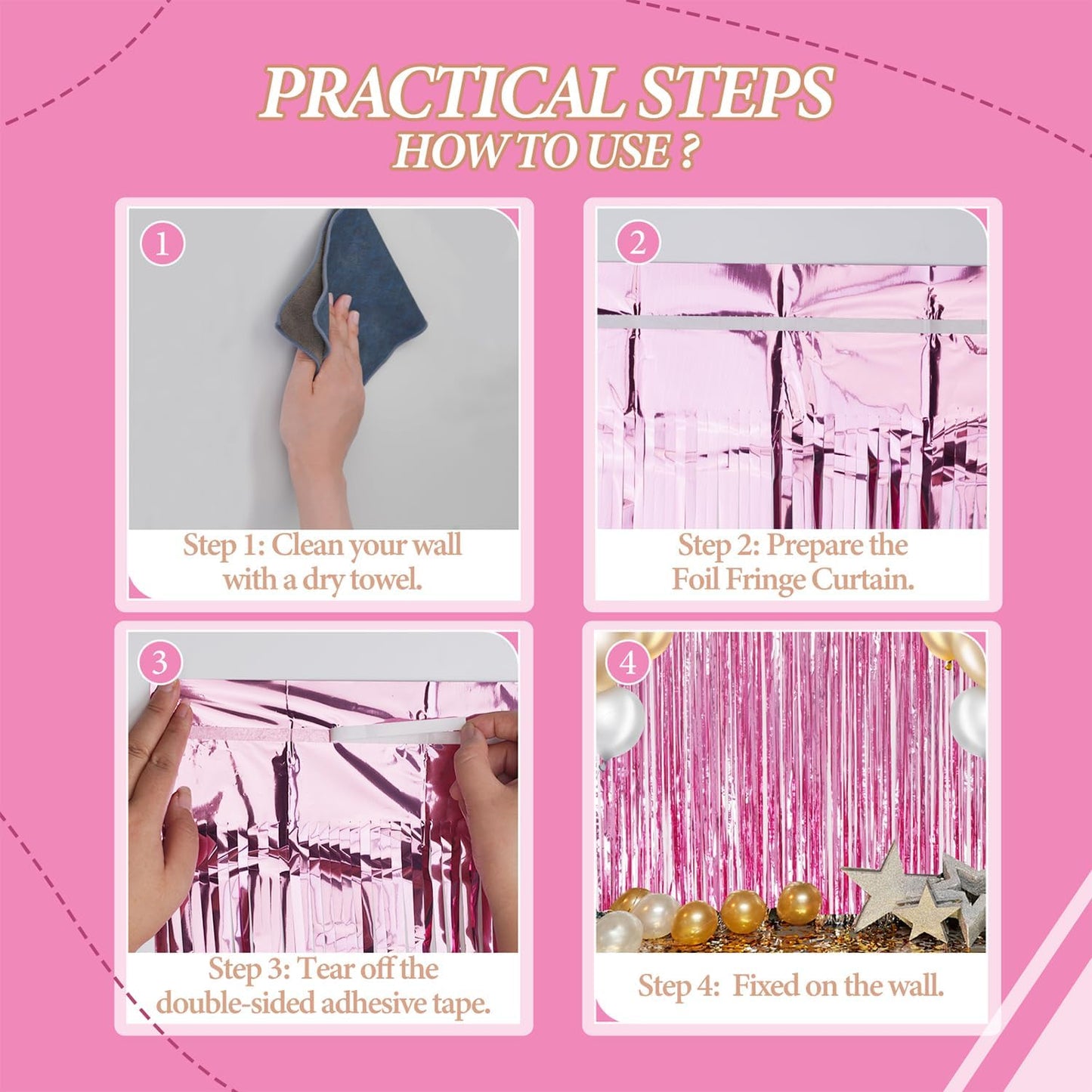 PRACTICAL STEPS
HOW TO USE ?

1

Step 1: Clean your wall with a dry towel.

2

Step 2: Prepare the Foil Fringe Curtain.

3

Step 3: Tear off the double-sided adhesive tape.

4

Step 4: Fixed on the wall.