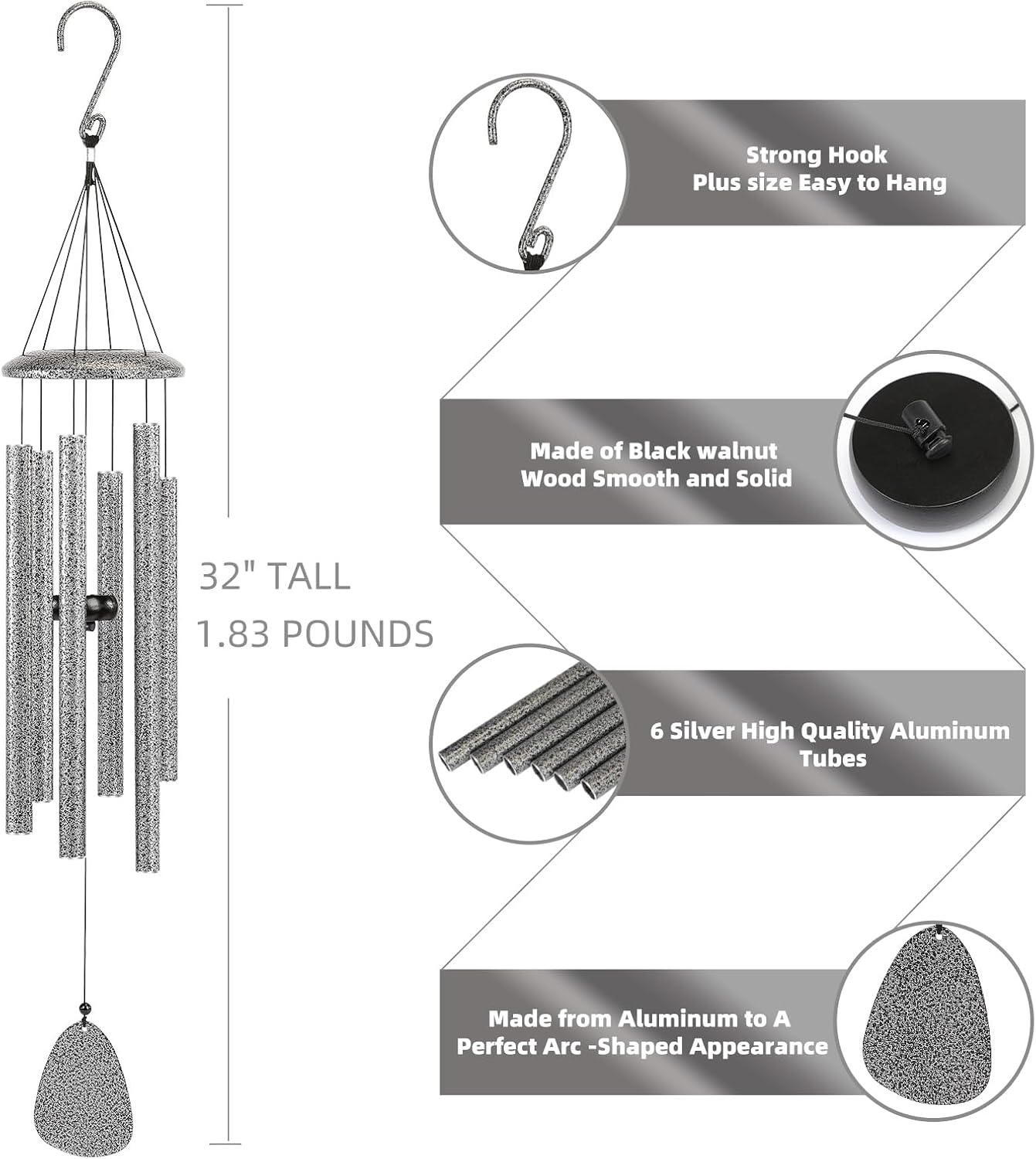 32" TALL
1.83 POUNDS

Strong Hook
Plus size Easy to Hang

Made of Black walnut
Wood Smooth and Solid

6 Silver High Quality Aluminum Tubes

Made from Aluminum to A
Perfect Arc -Shaped Appearance