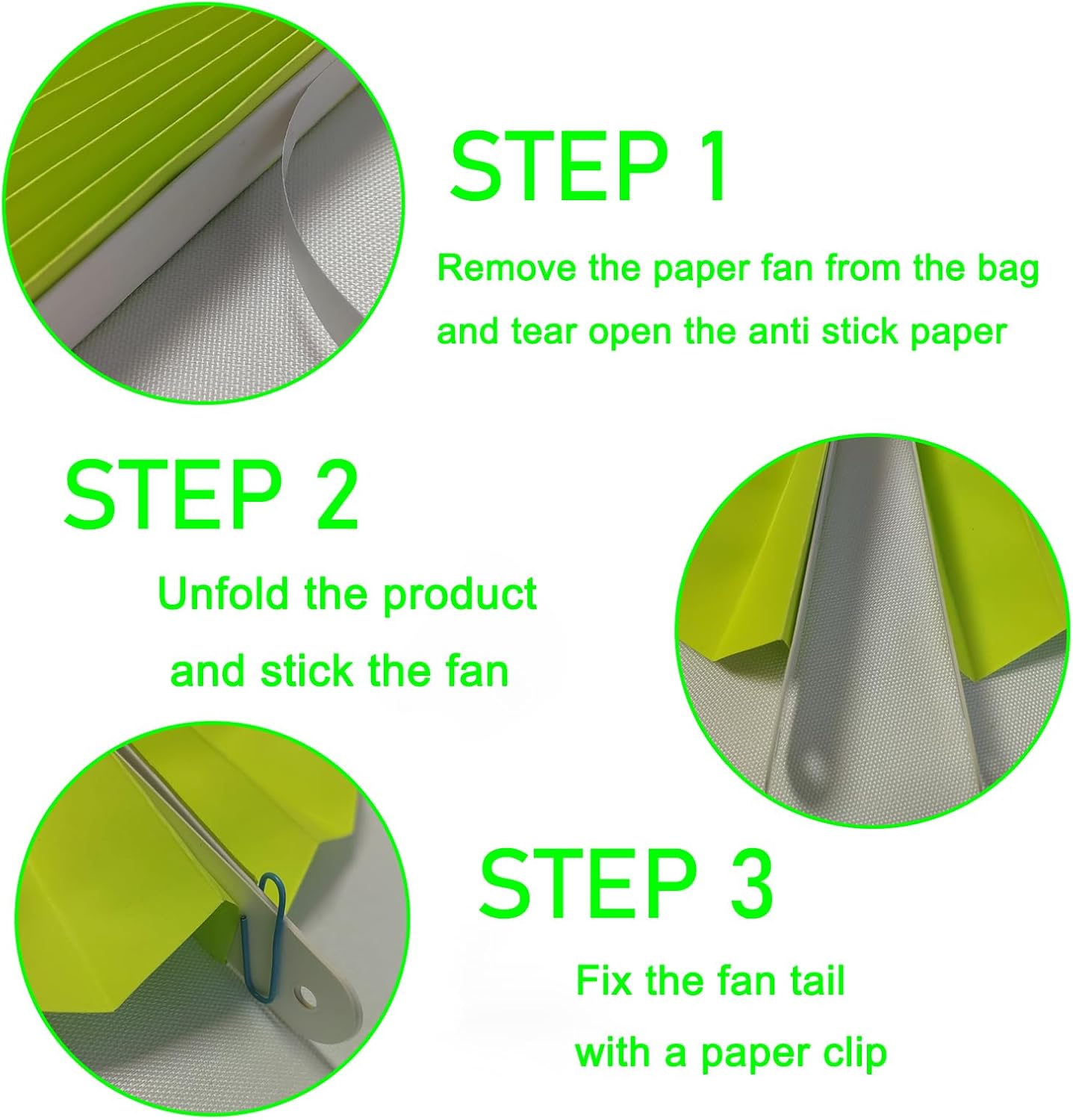 STEP 1

Remove the paper fan from the bag and tear open the anti stick paper

STEP 2

Unfold the product and stick the fan

STEP 3

Fix the fan tail with a paper clip