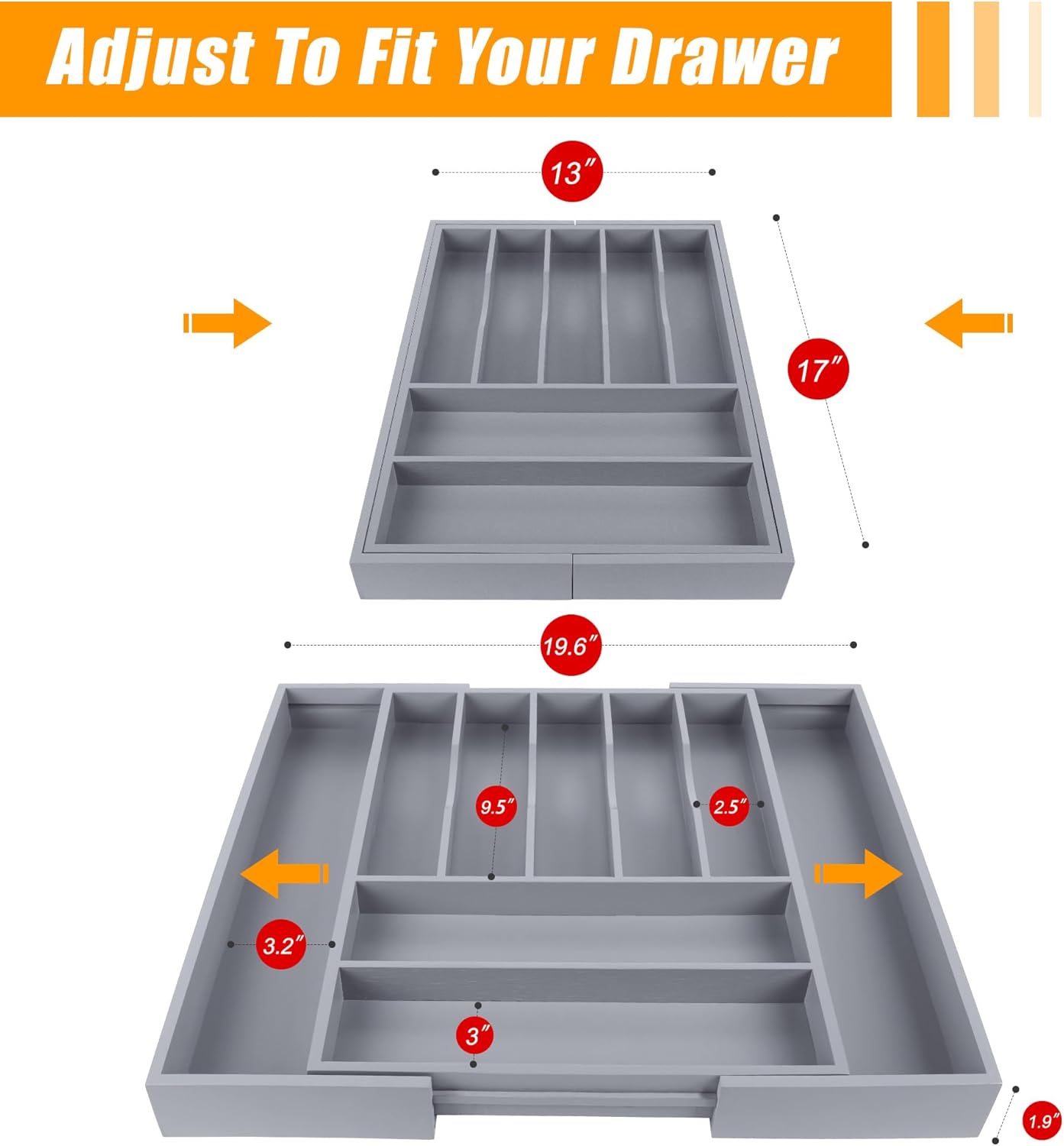 Adjust To Fit Your Drawer

13″

17″

19.6″

9.5″

2.5″

3.2″

3″

1.9″