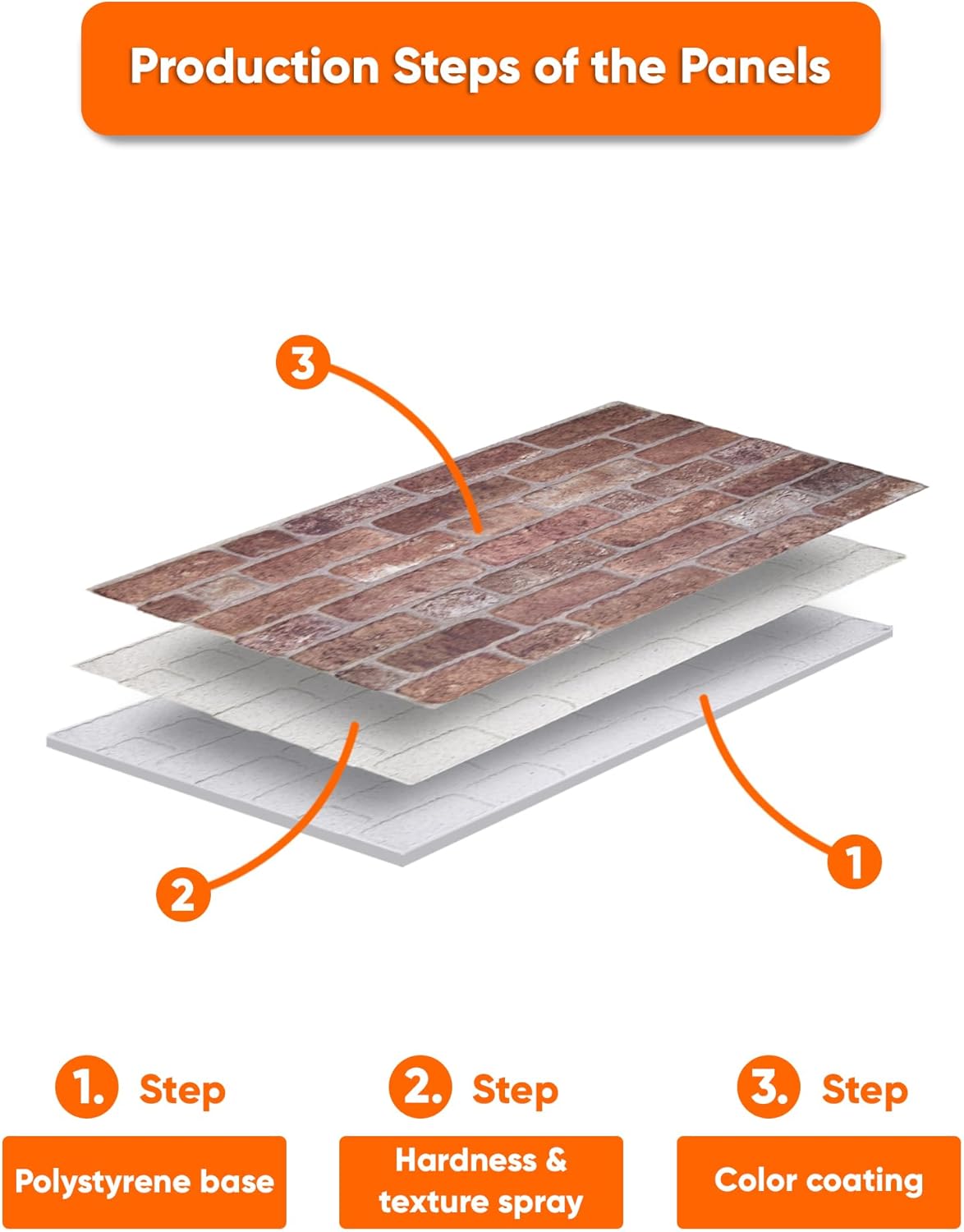 Production Steps of the Panels

3

2

1

1. Step

Polystyrene base

2. Step

Hardness & texture spray

3. Step

Color coating