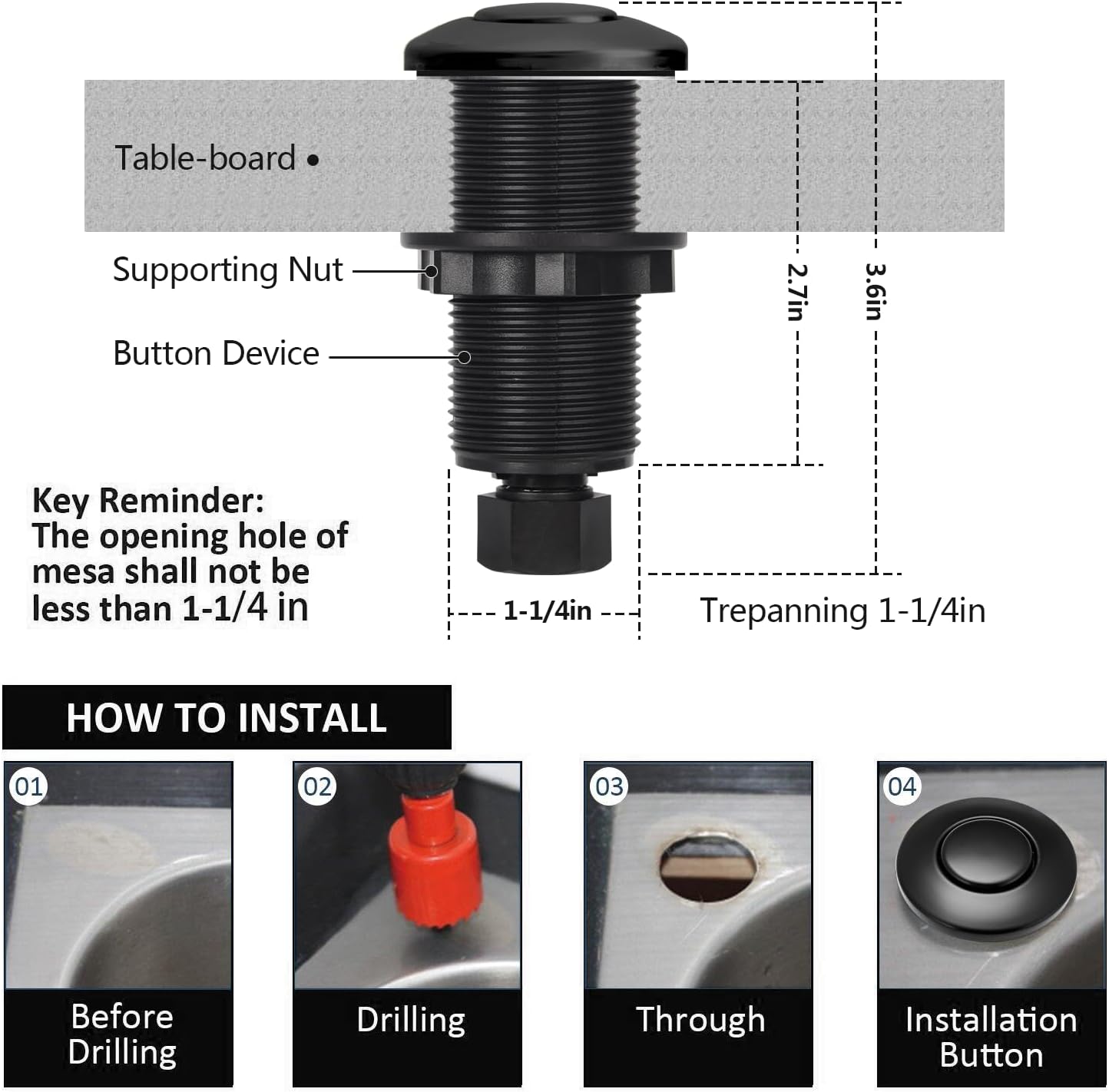 Table-board

Supporting Nut

Button Device

2.7in

3.6in

Key Reminder:
The opening hole of mesa shall not be less than 1-1/4 in

1-1/4in

Trepanning 1-1/4in

HOW TO INSTALL

01

Before Drilling

02

Drilling

03

Through

04

Installation Button