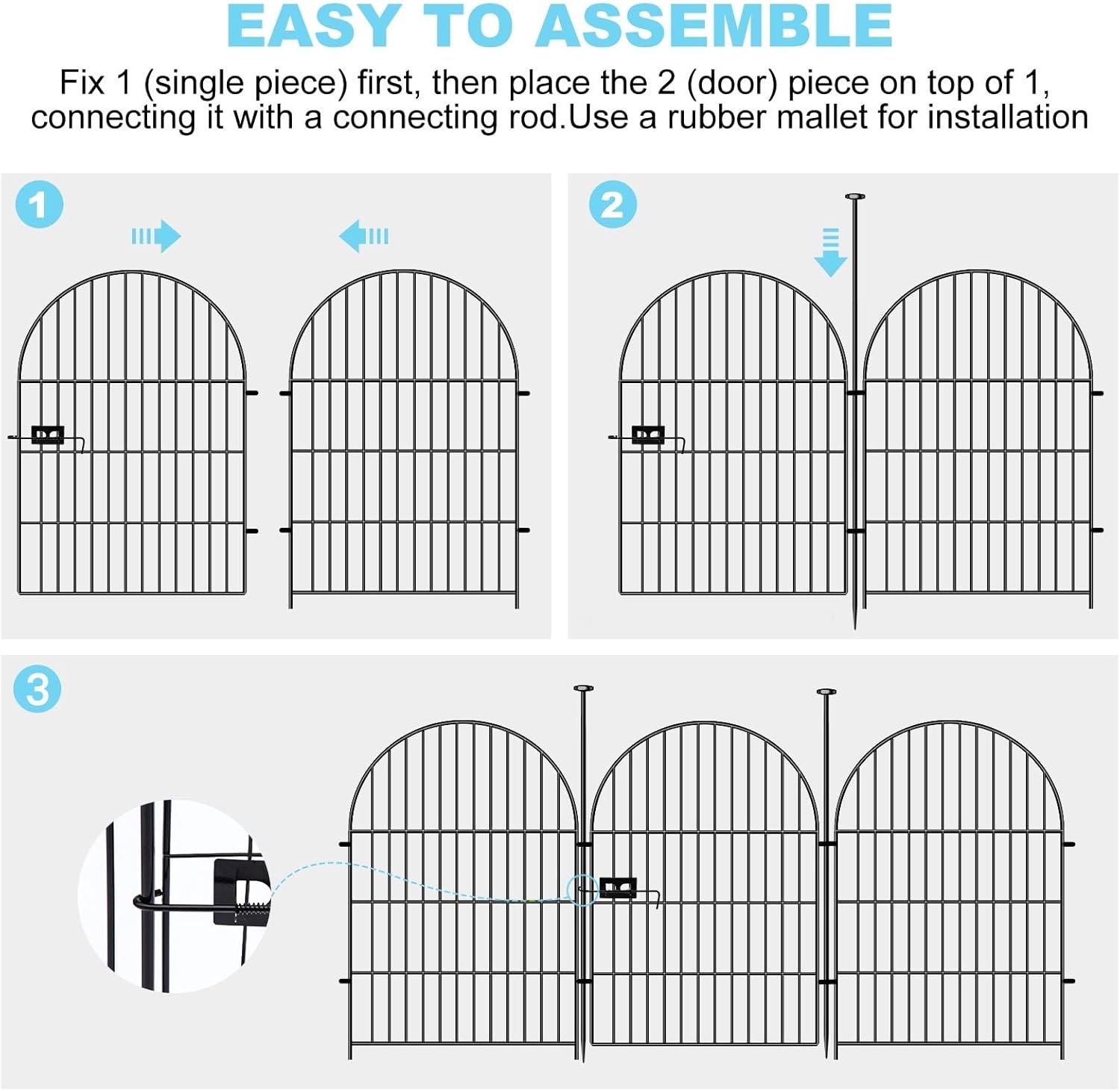 EASY TO ASSEMBLE

Fix 1 (single piece) first, then place the 2 (door) piece on top of 1, connecting it with a connecting rod.Use a rubber mallet for installation

1

2

3