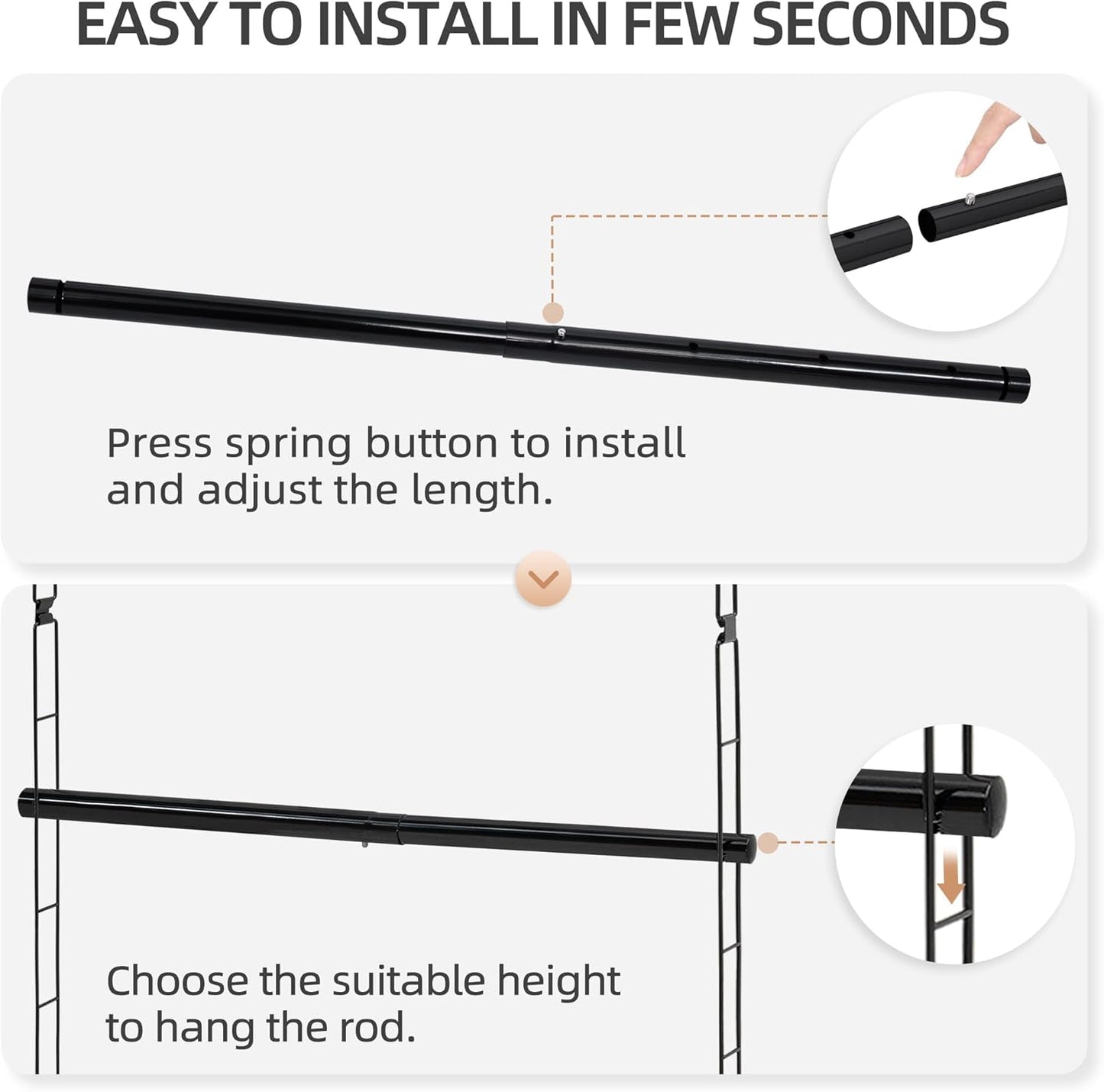 EASY TO INSTALL IN FEW SECONDS

Press spring button to install and adjust the length.

Choose the suitable height to hang the rod.