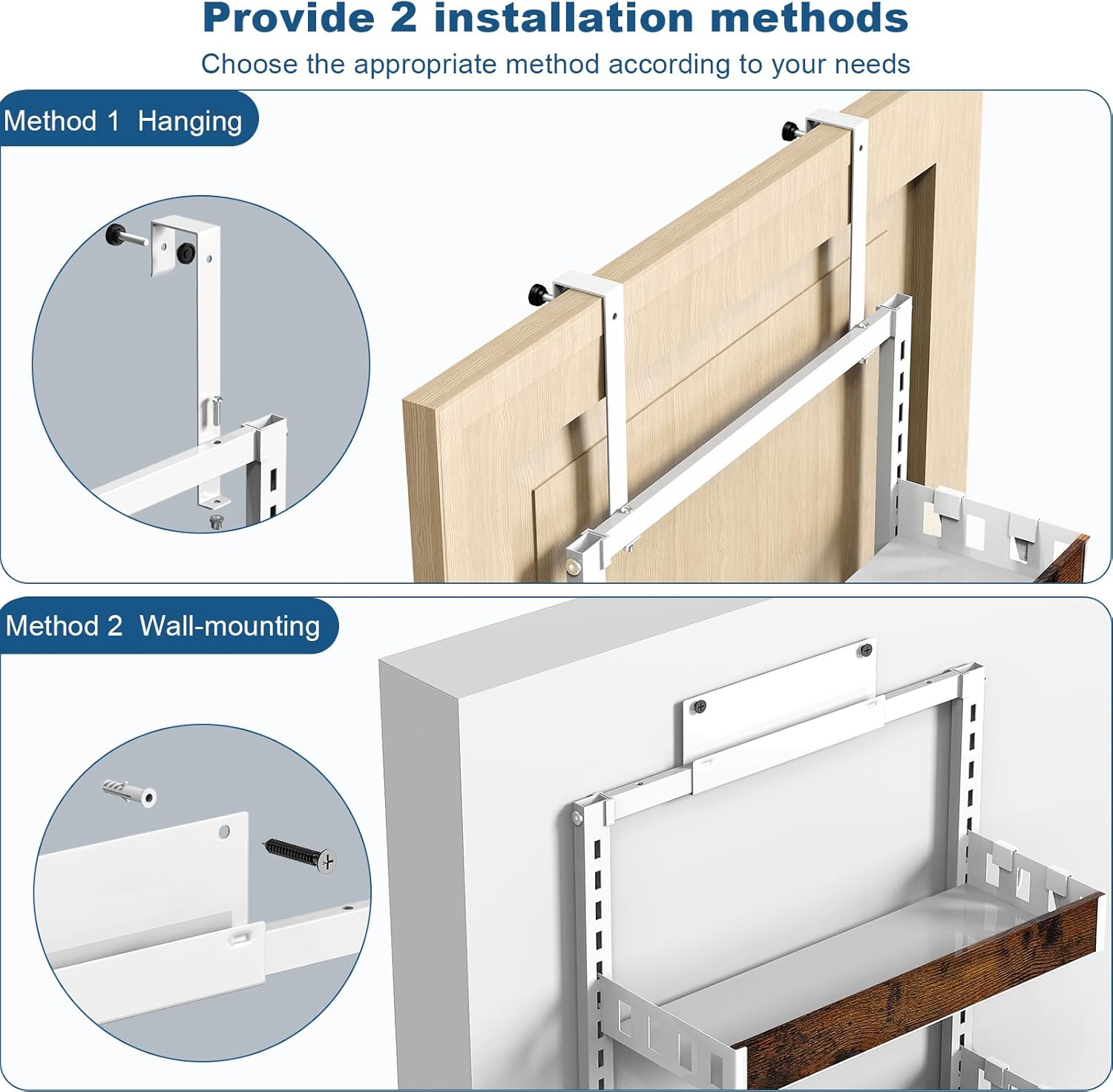 Provide 2 installation methods

Choose the appropriate method according to your needs

Method 1 Hanging

Method 2 Wall-mounting