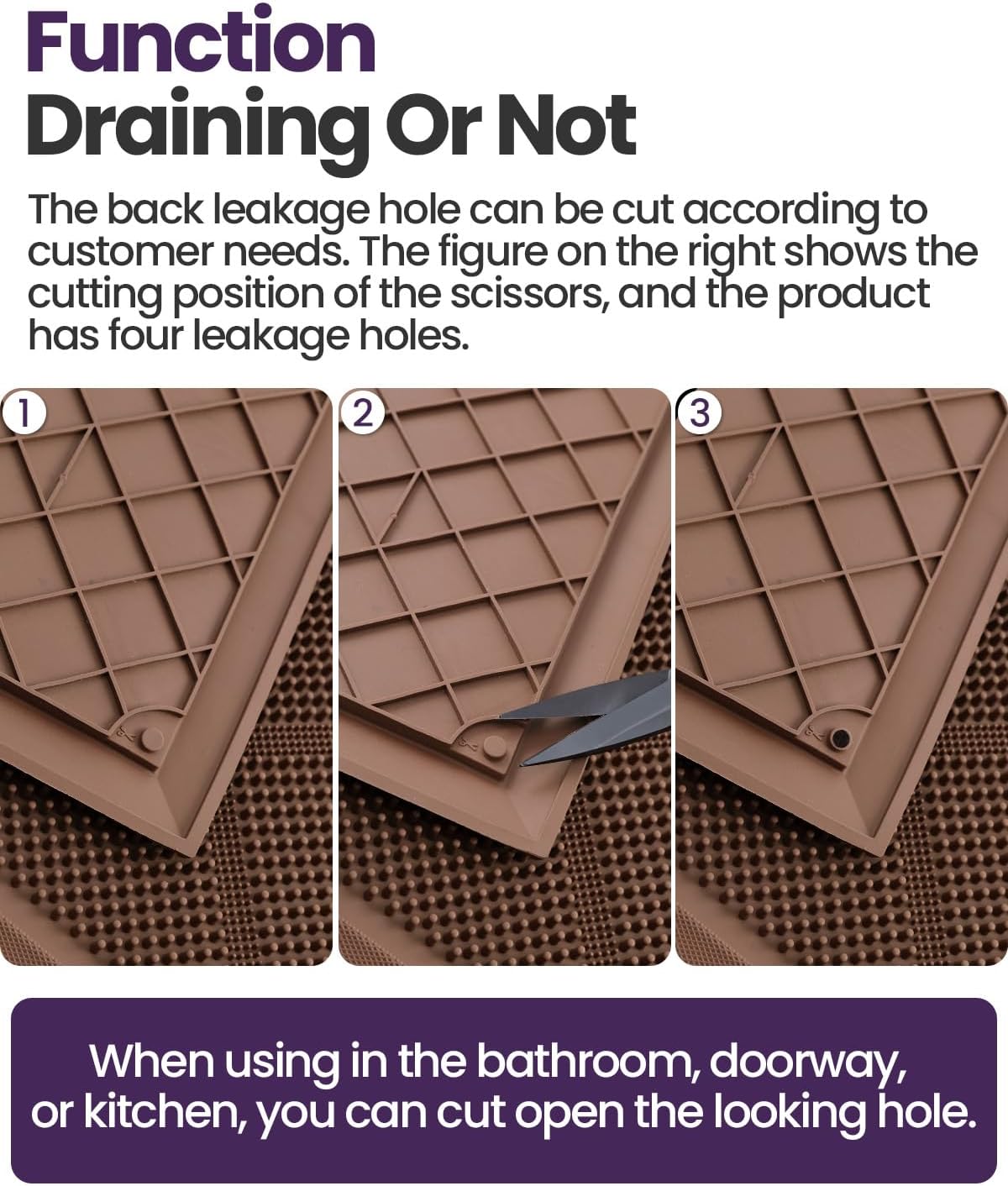 Function
Draining Or Not

The back leakage hole can be cut according to customer needs. The figure on the right shows the cutting position of the scissors, and the product has four leakage holes.

1

2

3

When using in the bathroom, doorway, or kitchen, you can cut open the looking hole.