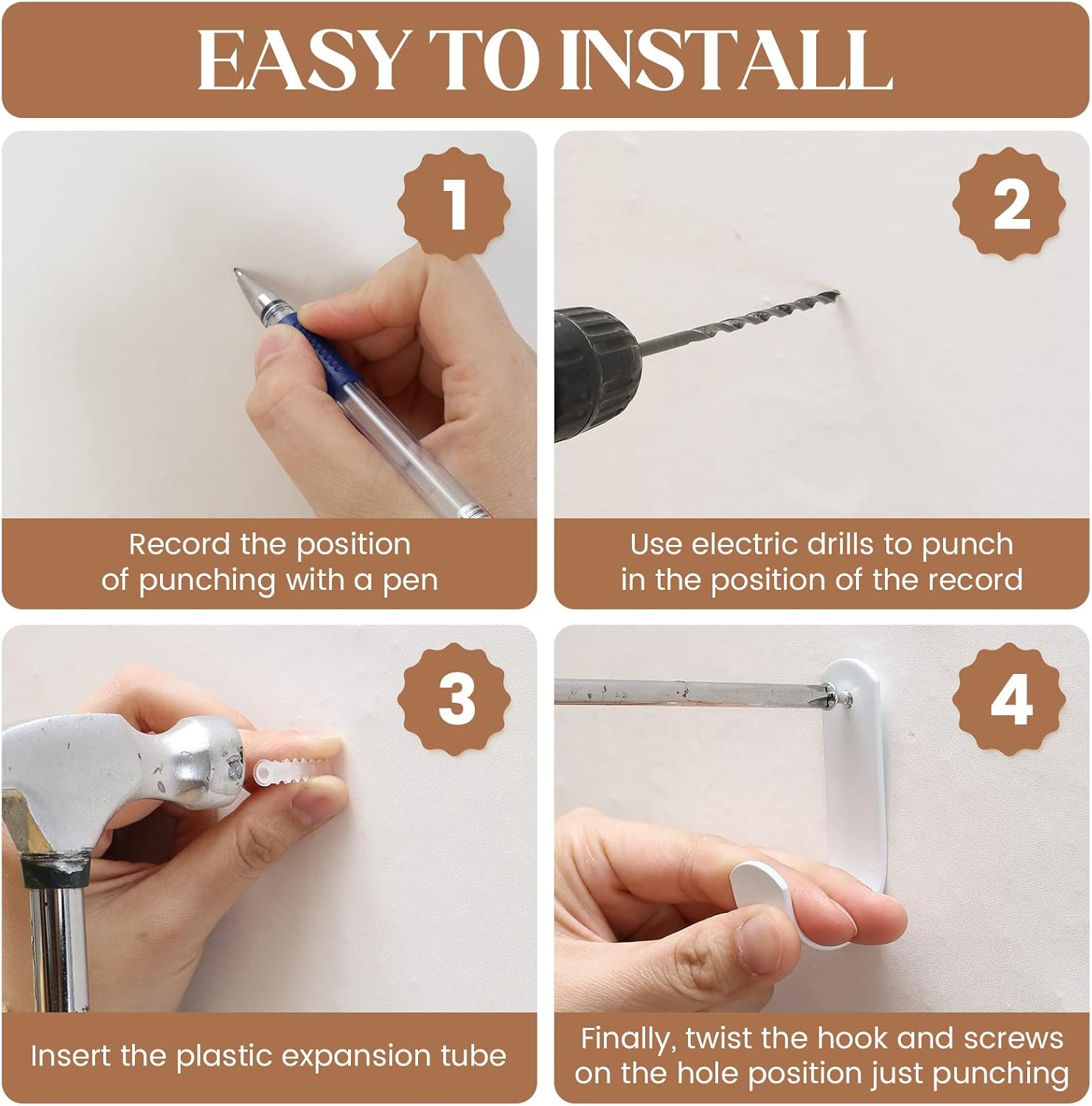 EASY TO INSTALL

1

Record the position of punching with a pen

2

Use electric drills to punch in the position of the record

3

Insert the plastic expansion tube

4

Finally, twist the hook and screws on the hole position just punching