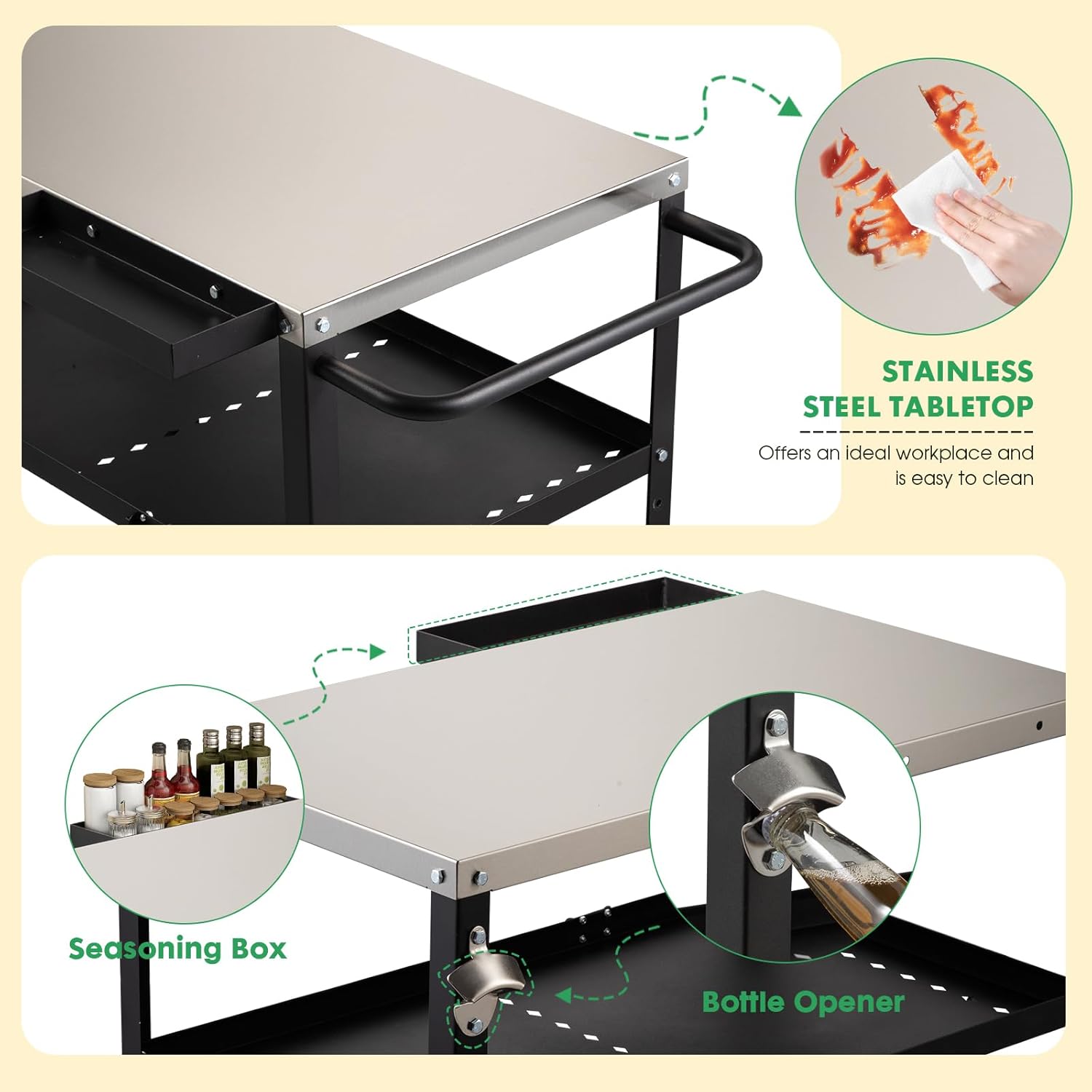 STAINLESS STEEL TABLETOP

Offers an ideal workplace and is easy to clean

Seasoning Box

Bottle Opener