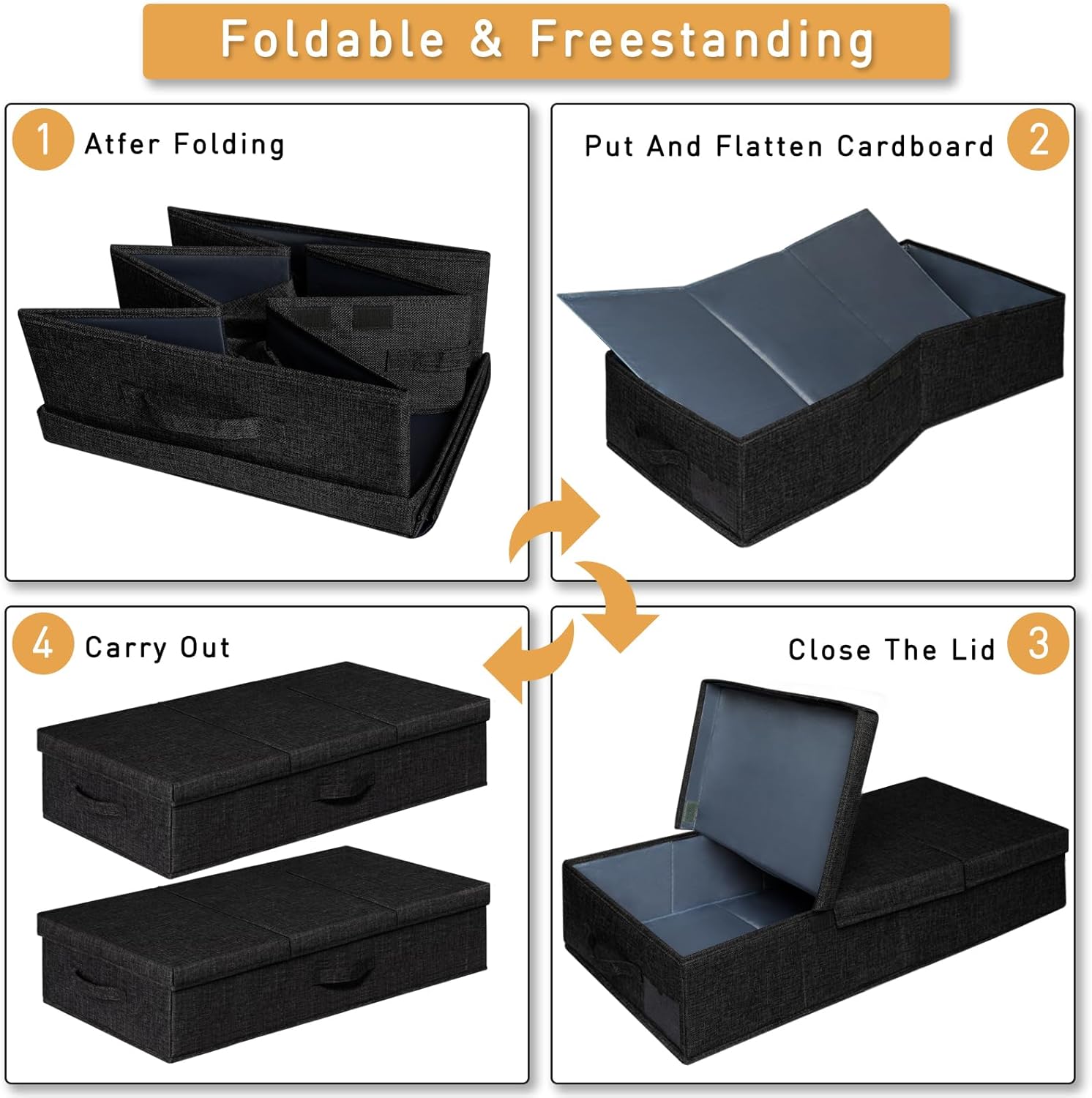 Foldable & Freestanding

1 Atfer Folding

Put And Flatten Cardboard 2

4 Carry Out

Close The Lid 3