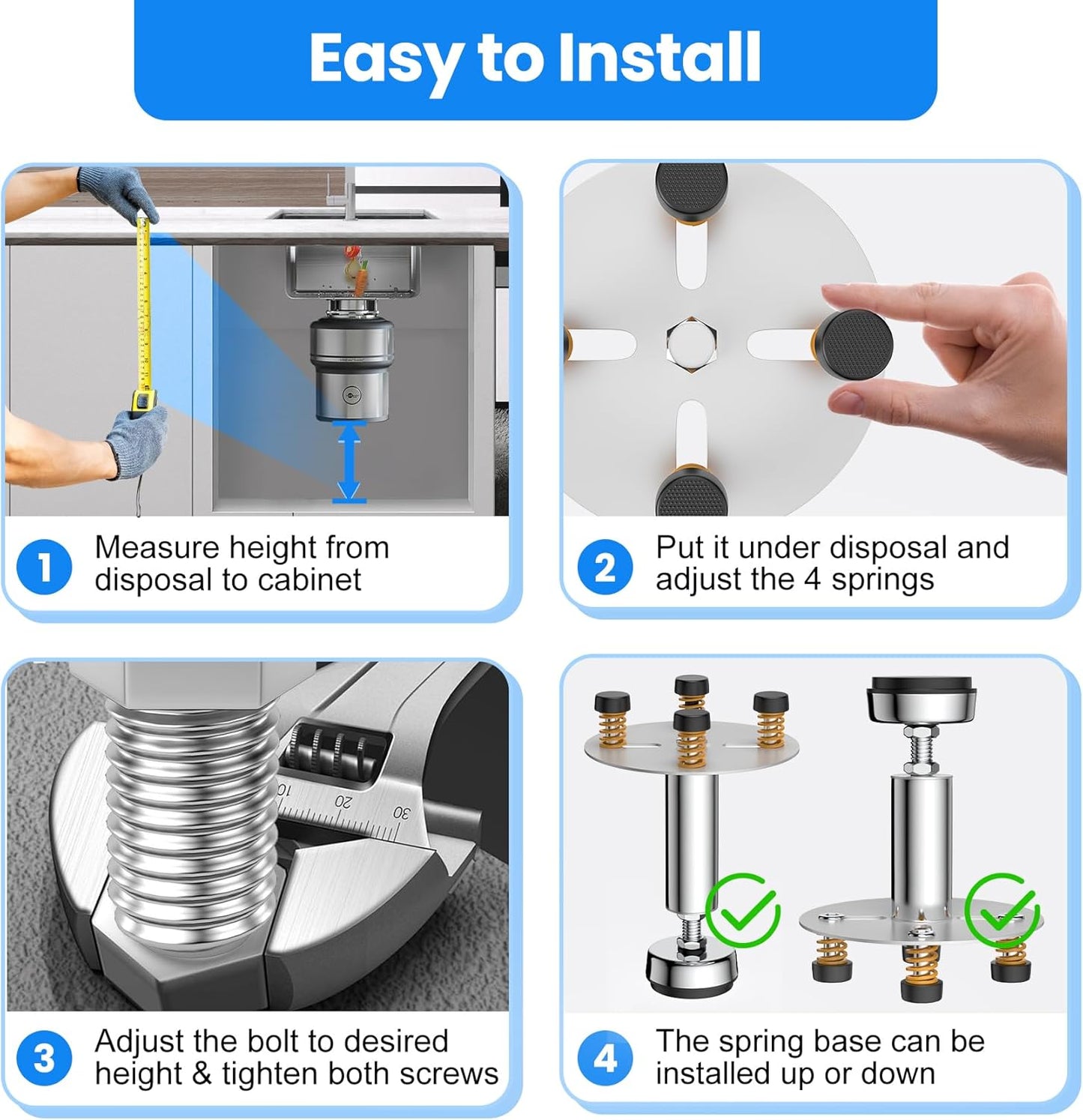 Easy to Install

1 Measure height from disposal to cabinet

2 Put it under disposal and adjust the 4 springs

10 20 30

3 Adjust the bolt to desired height & tighten both screws

4 The spring base can be installed up or down