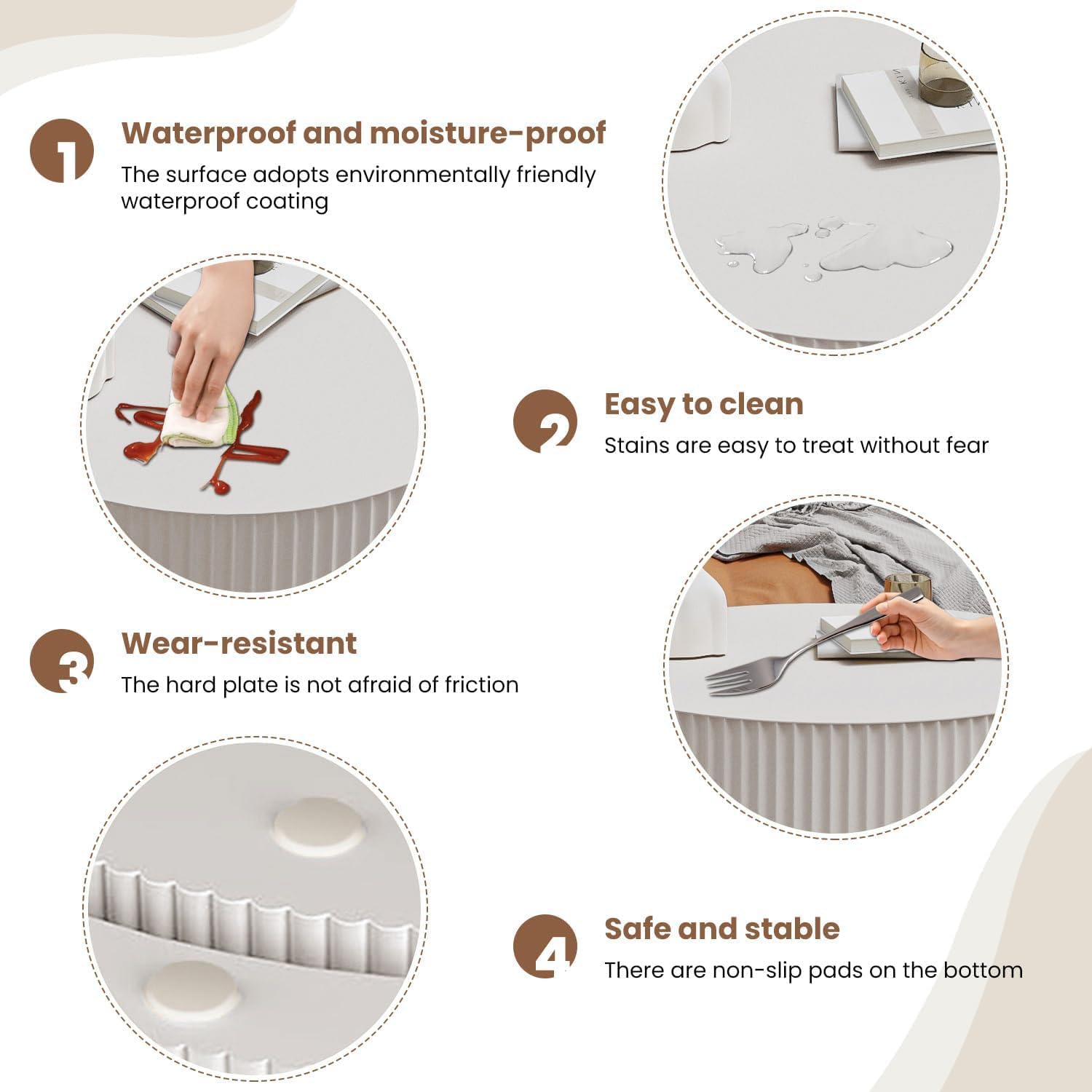 1
Waterproof and moisture-proof
The surface adopts environmentally friendly waterproof coating

2
Easy to clean
Stains are easy to treat without fear

3
Wear-resistant
The hard plate is not afraid of friction

4
Safe and stable
There are non-slip pads on the bottom