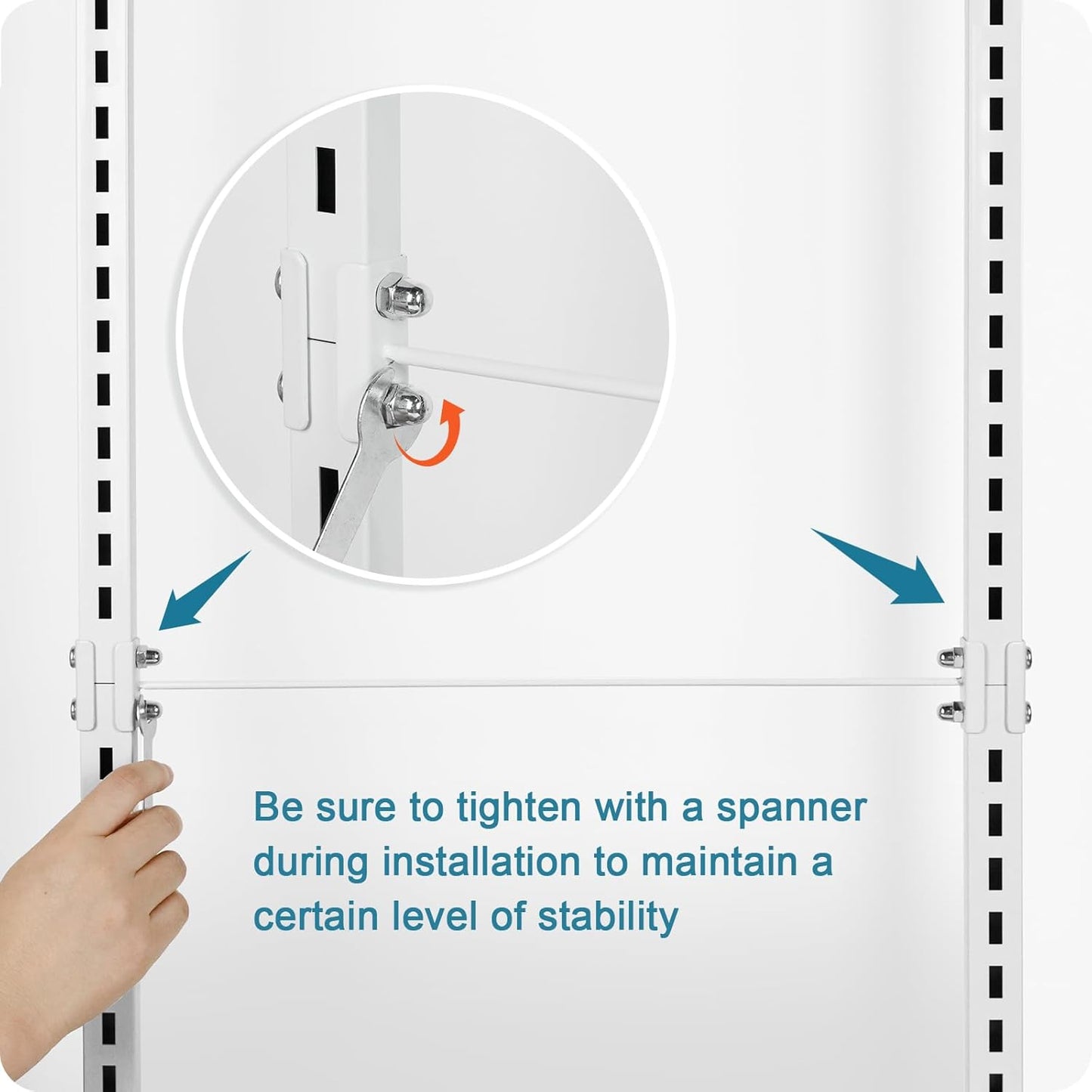 Be sure to tighten with a spanner during installation to maintain a certain level of stability