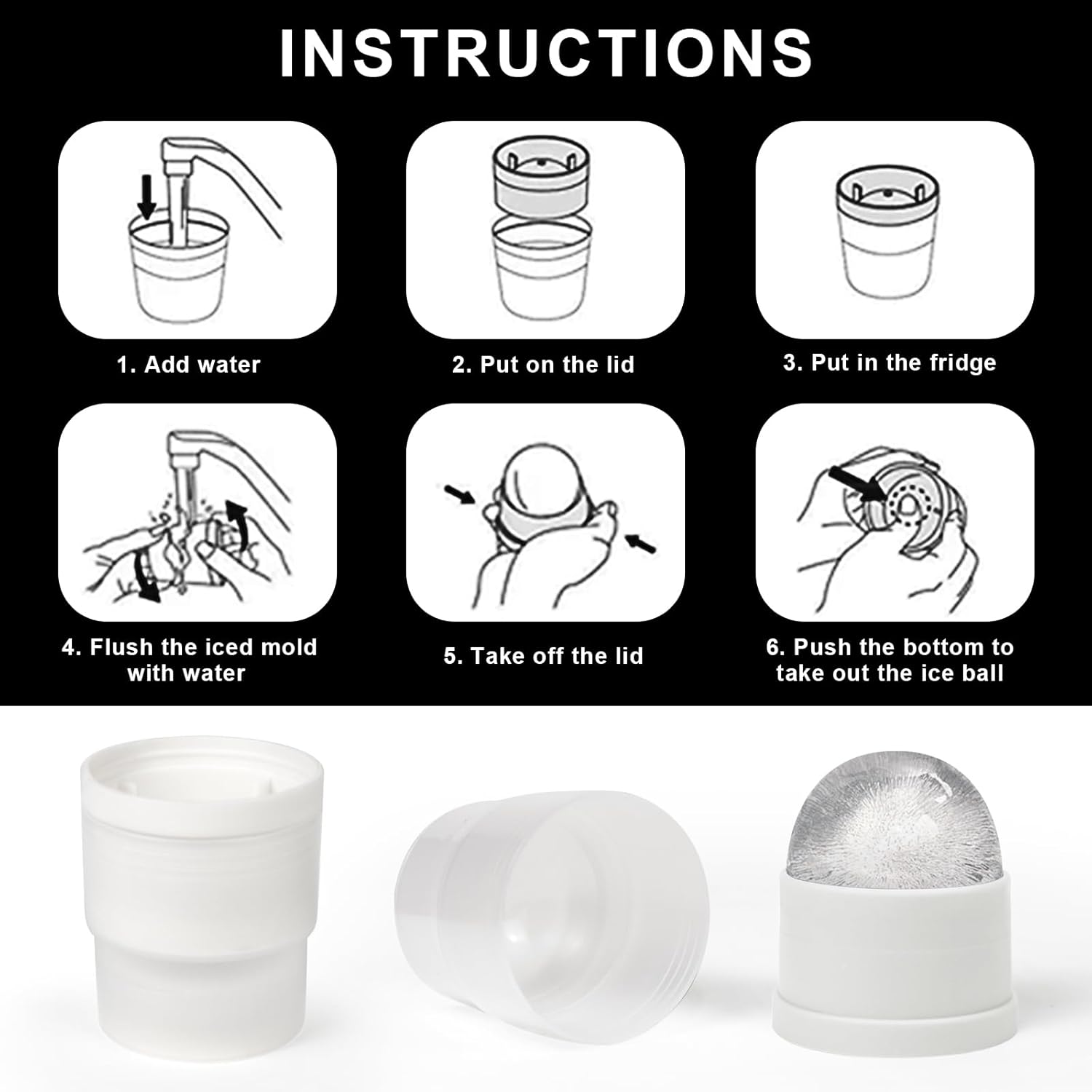 INSTRUCTIONS

1. Add water

2. Put on the lid

3. Put in the fridge

4. Flush the iced mold with water

5. Take off the lid

6. Push the bottom to take out the ice ball