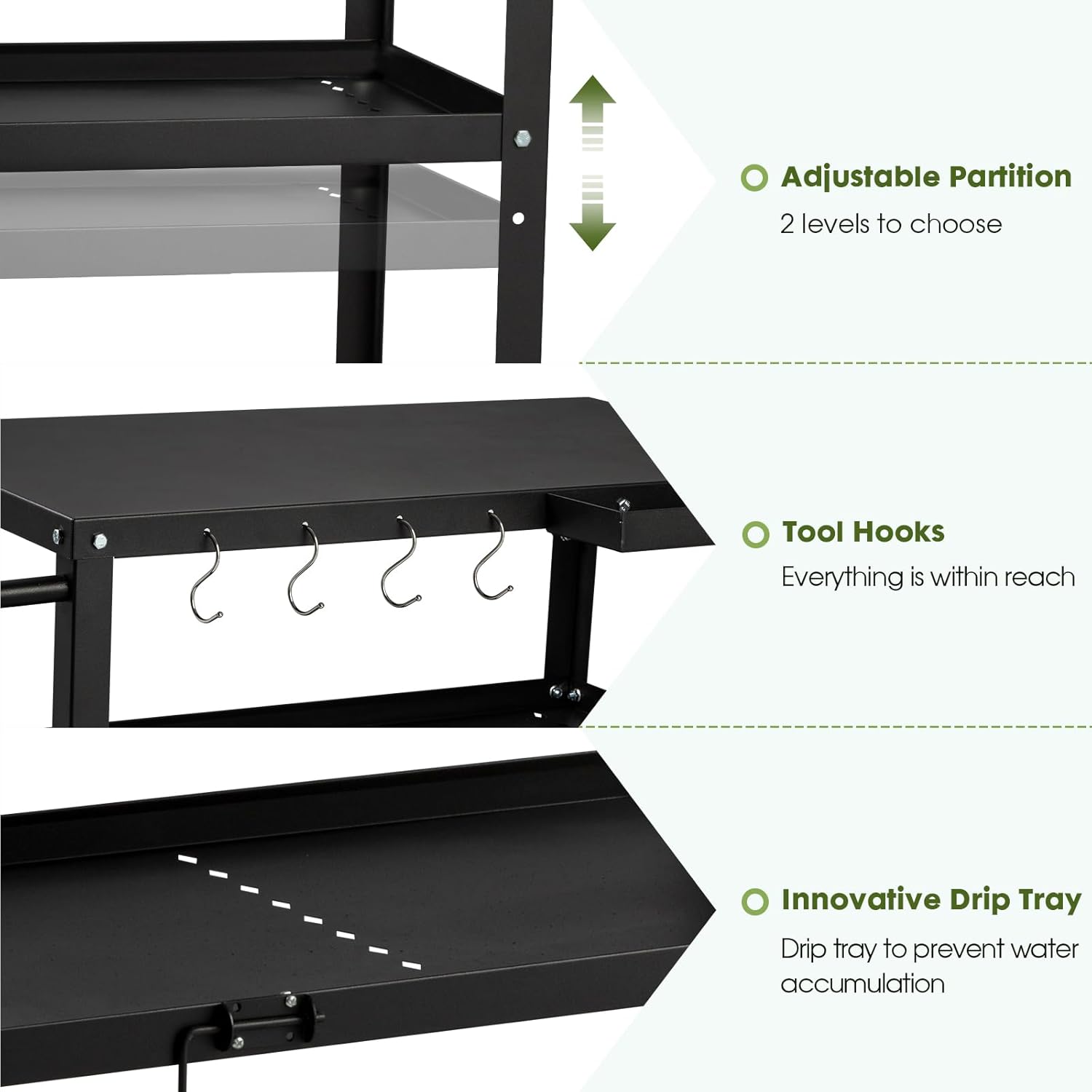 Adjustable Partition
2 levels to choose

Tool Hooks
Everything is within reach

Innovative Drip Tray
Drip tray to prevent water accumulation