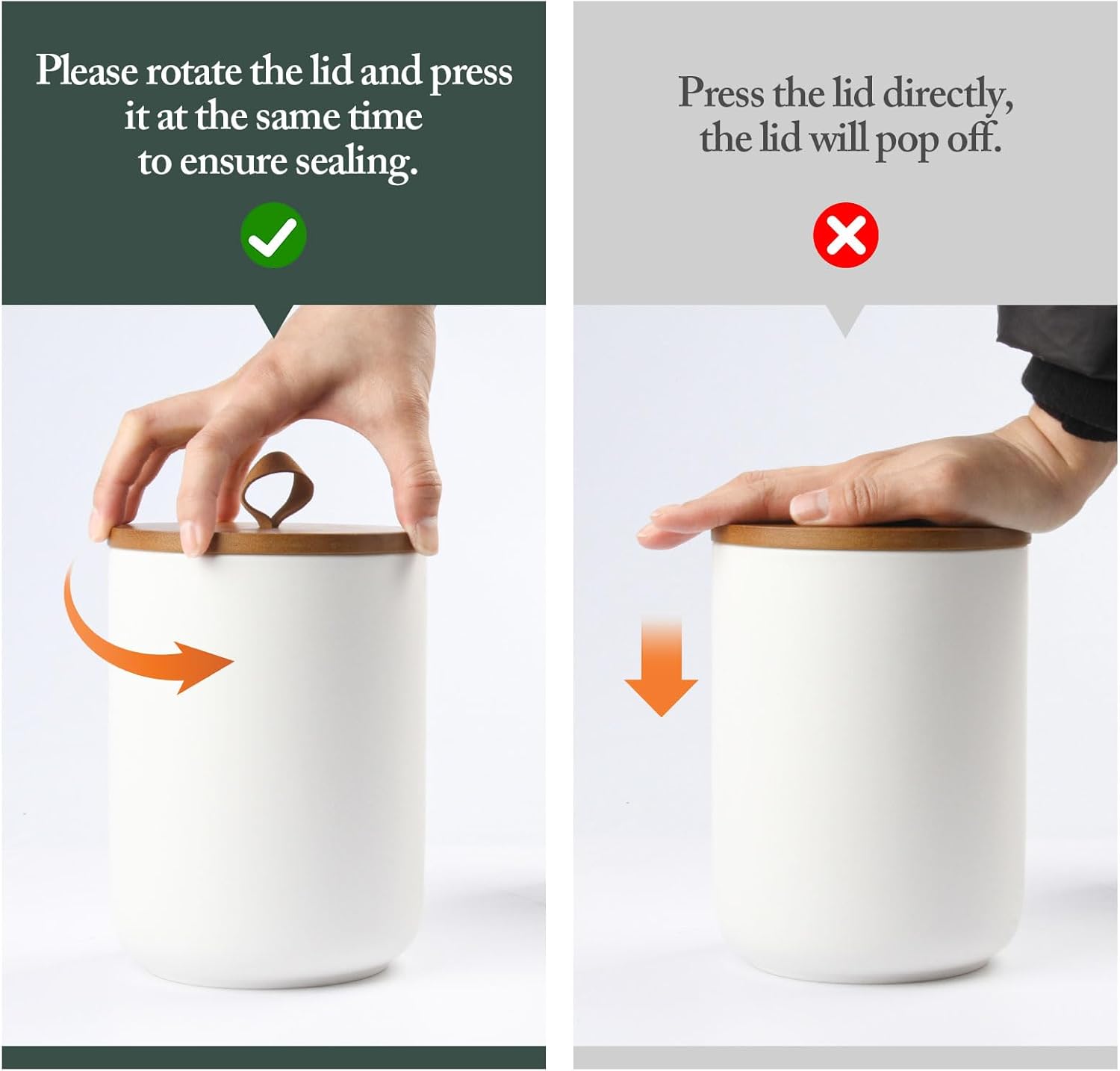 Please rotate the lid and press it at the same time to ensure sealing.

Press the lid directly, the lid will pop off.