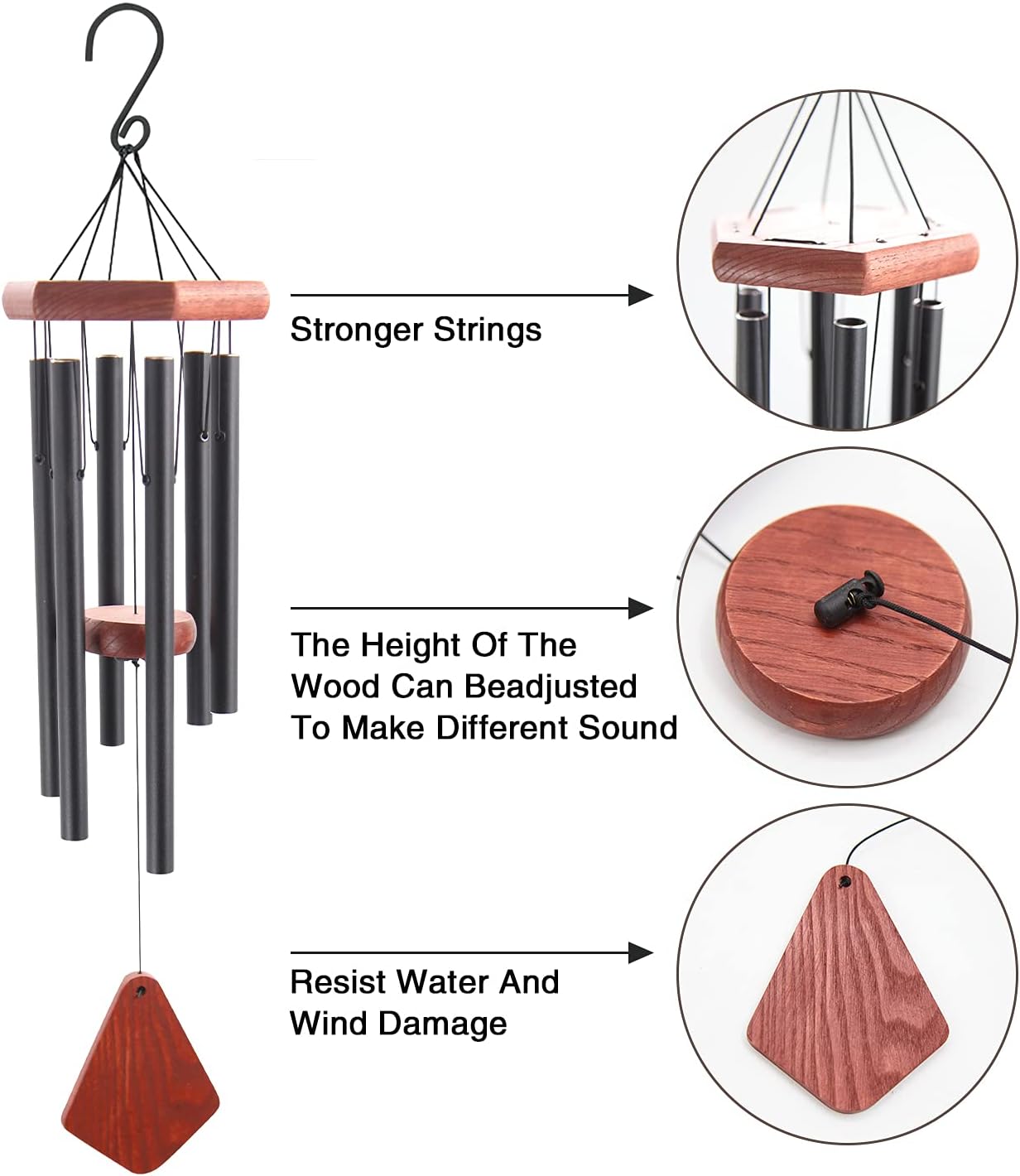 Stronger Strings

The Height Of The Wood Can Beadjusted To Make Different Sound

Resist Water And Wind Damage