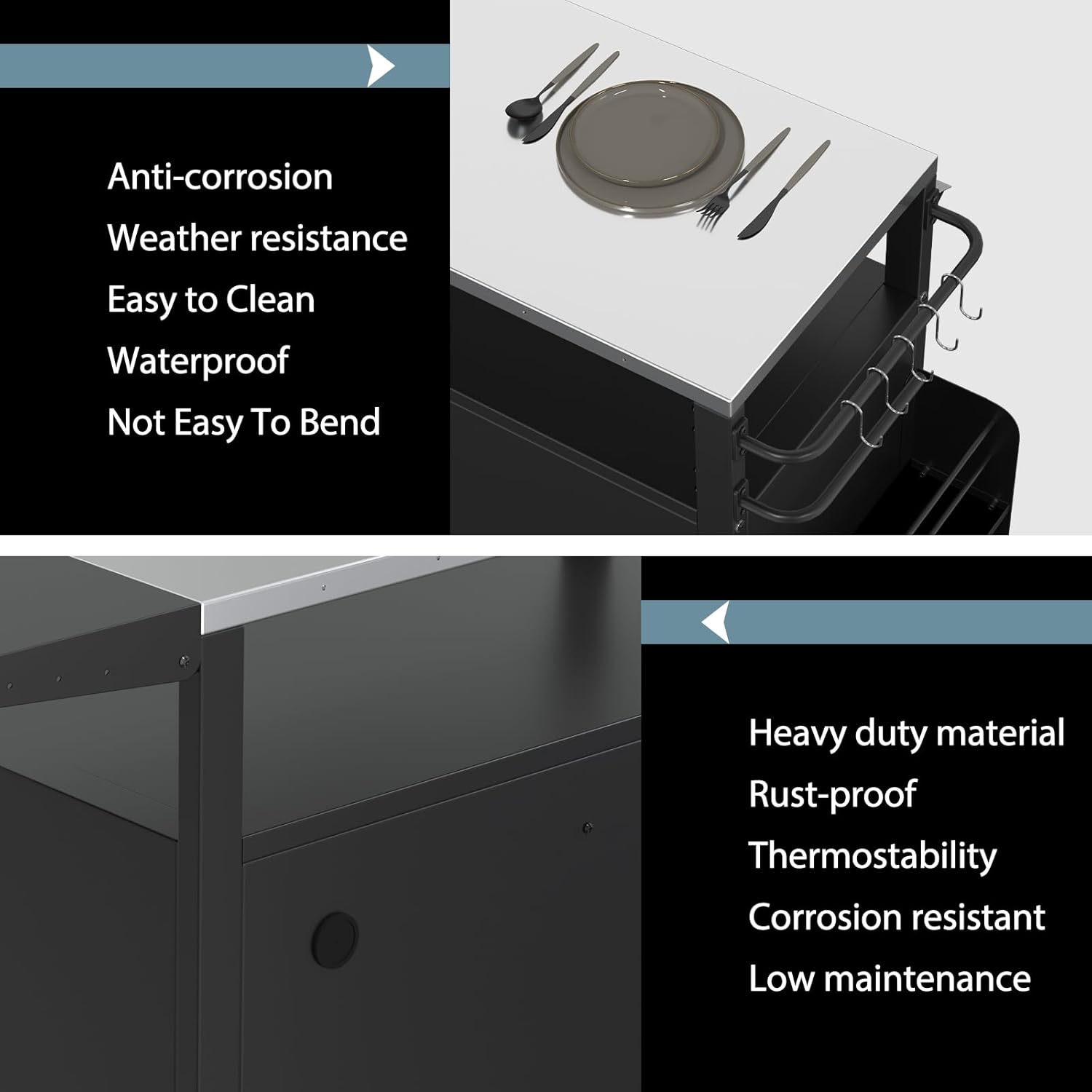 Anti-corrosion
Weather resistance
Easy to Clean
Waterproof
Not Easy To Bend

Heavy duty material
Rust-proof
Thermostability
Corrosion resistant
Low maintenance