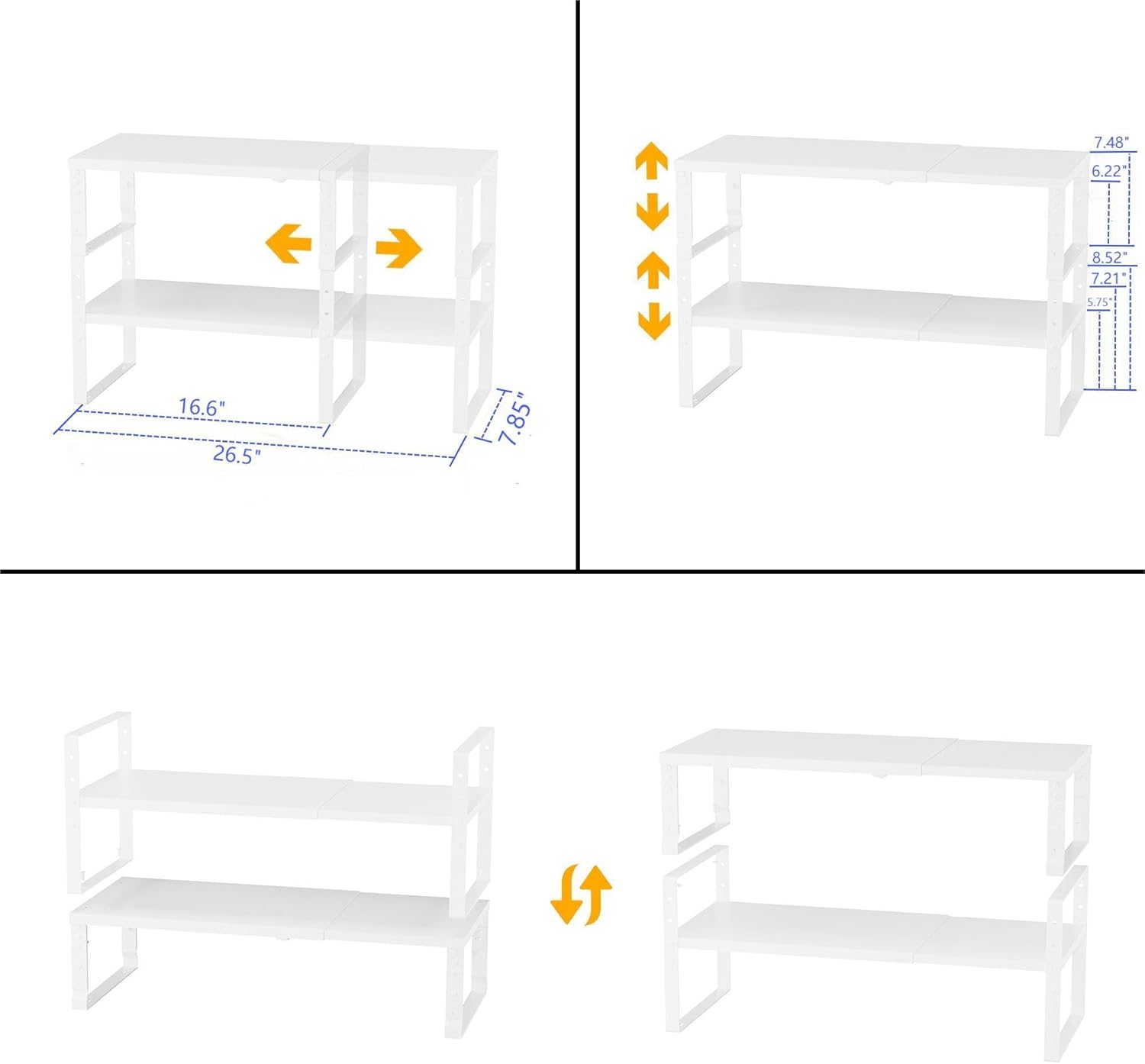 16.6"
26.5"
7.85"

7.48"
6.22"
8.52"
7.21"
5.75"