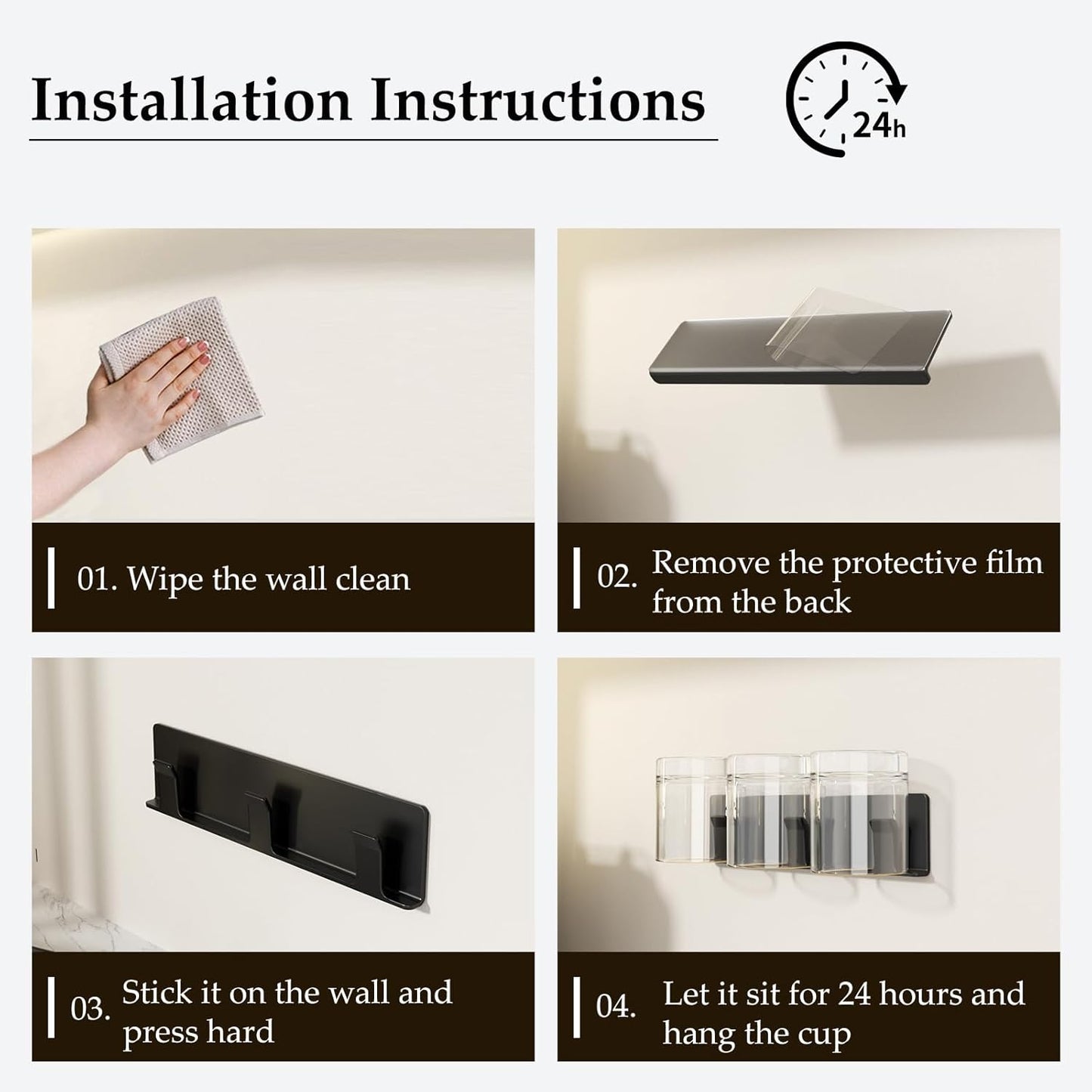 Installation Instructions

24h

01. Wipe the wall clean

02. Remove the protective film from the back

03. Stick it on the wall and press hard

04. Let it sit for 24 hours and hang the cup