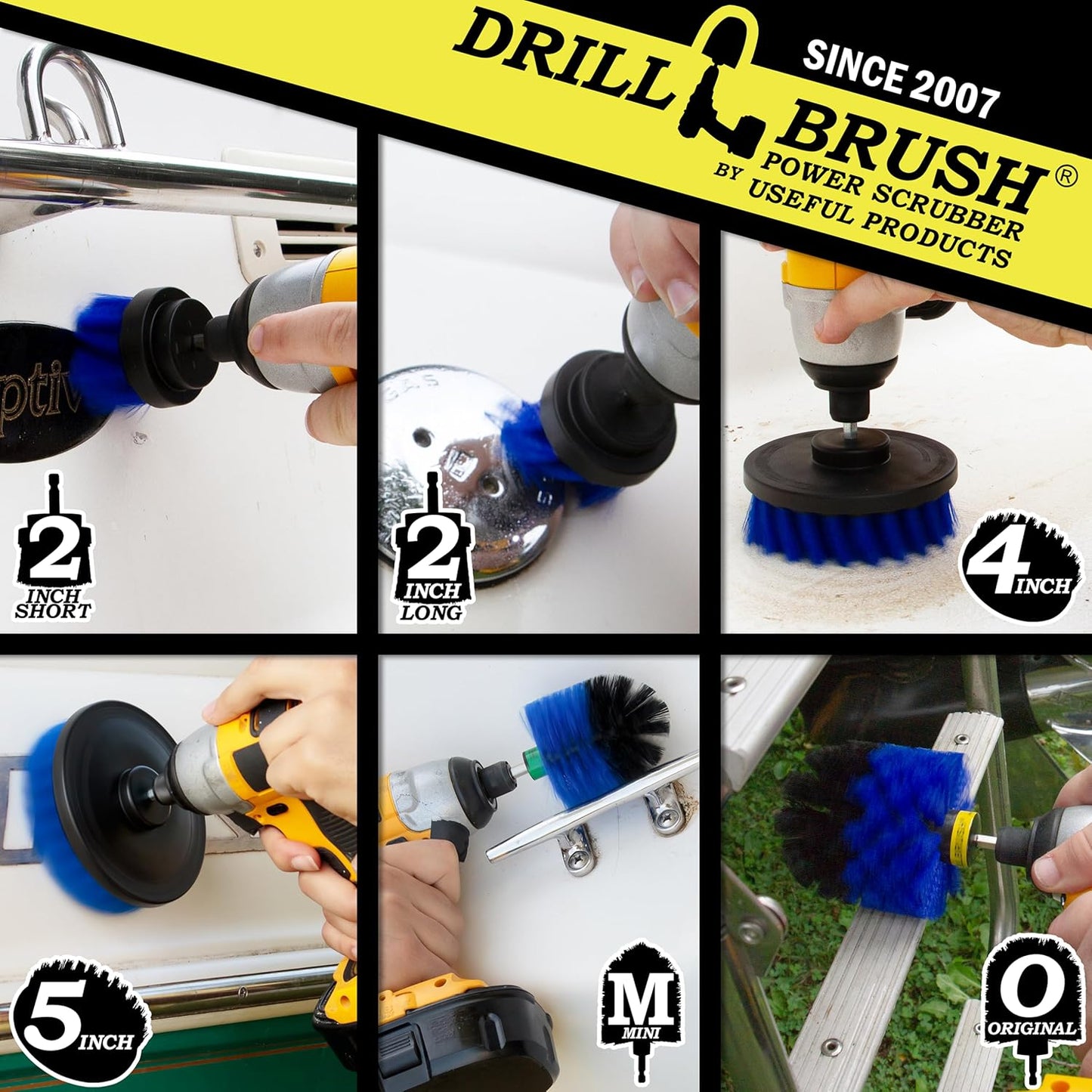 DRILL BRUSH®
SINCE 2007
POWER SCRUBBER
BY USEFUL PRODUCTS

ptiv

2 INCH SHORT

GAS

2 INCH LONG

4 INCH

5 INCH

M MINI

O ORIGINAL