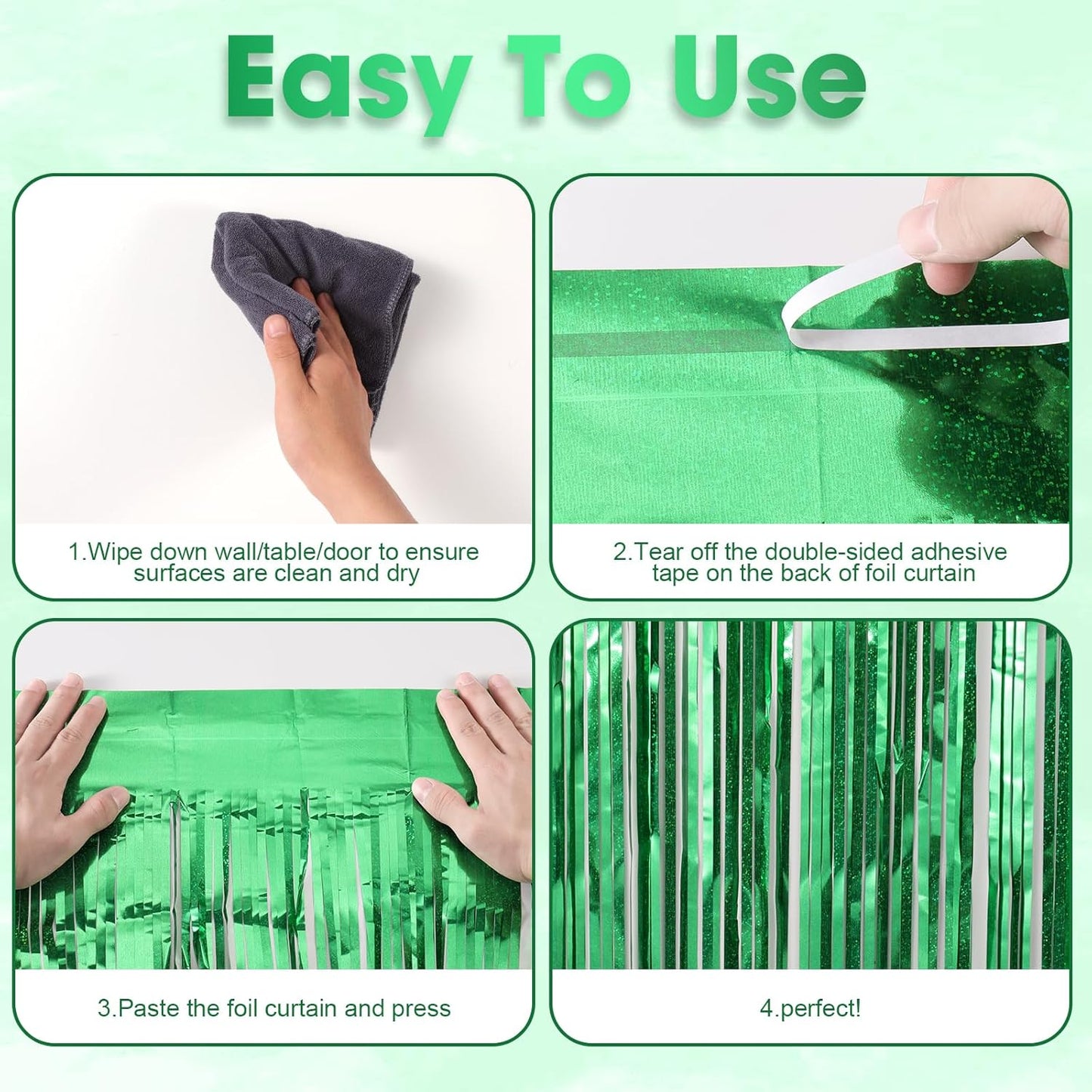 Easy To Use

1.Wipe down wall/table/door to ensure surfaces are clean and dry

2.Tear off the double-sided adhesive tape on the back of foil curtain

3.Paste the foil curtain and press

4.perfect!