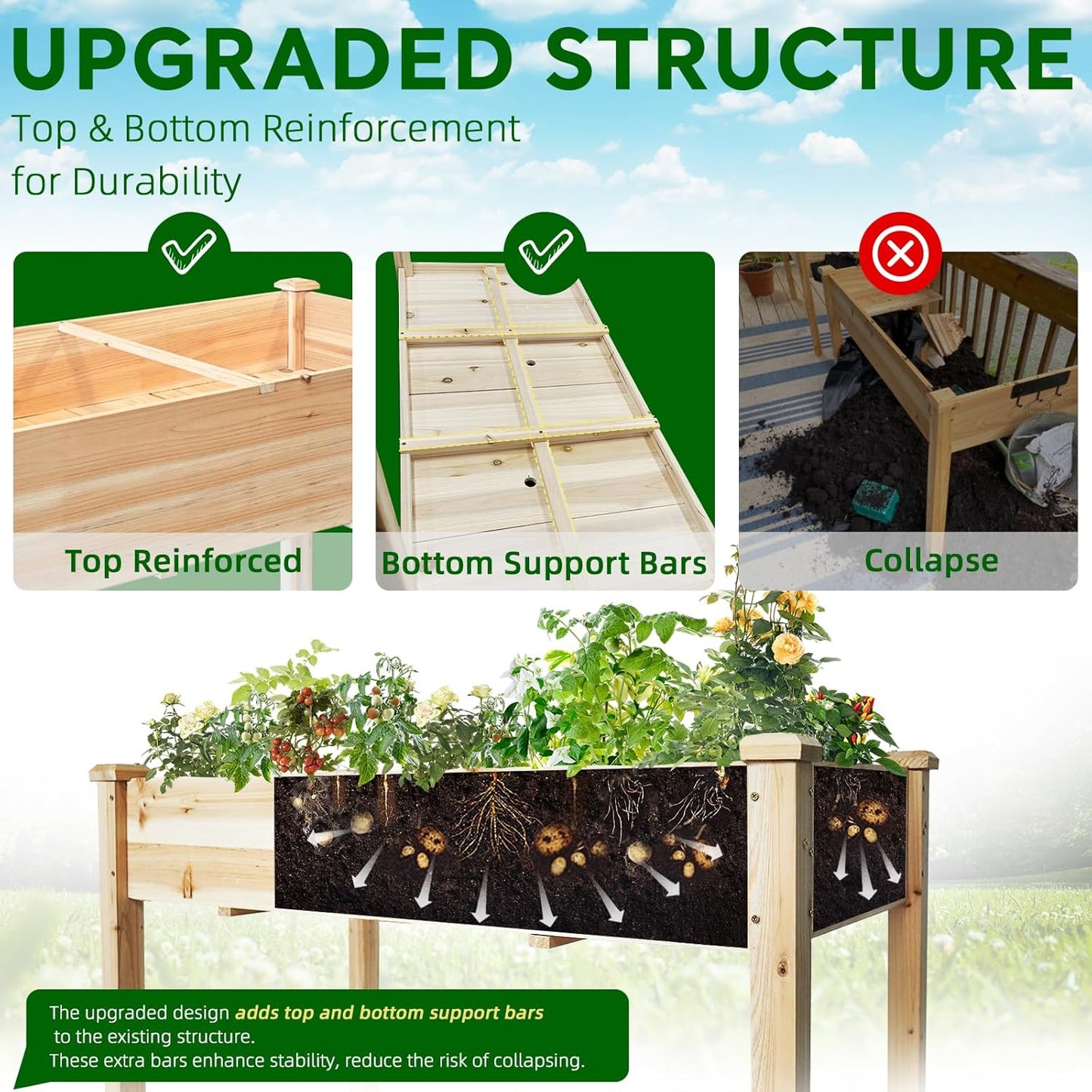 UPGRADED STRUCTURE

Top & Bottom Reinforcement for Durability

Top Reinforced

Bottom Support Bars

Collapse

The upgraded design adds top and bottom support bars to the existing structure.
These extra bars enhance stability, reduce the risk of collapsing.