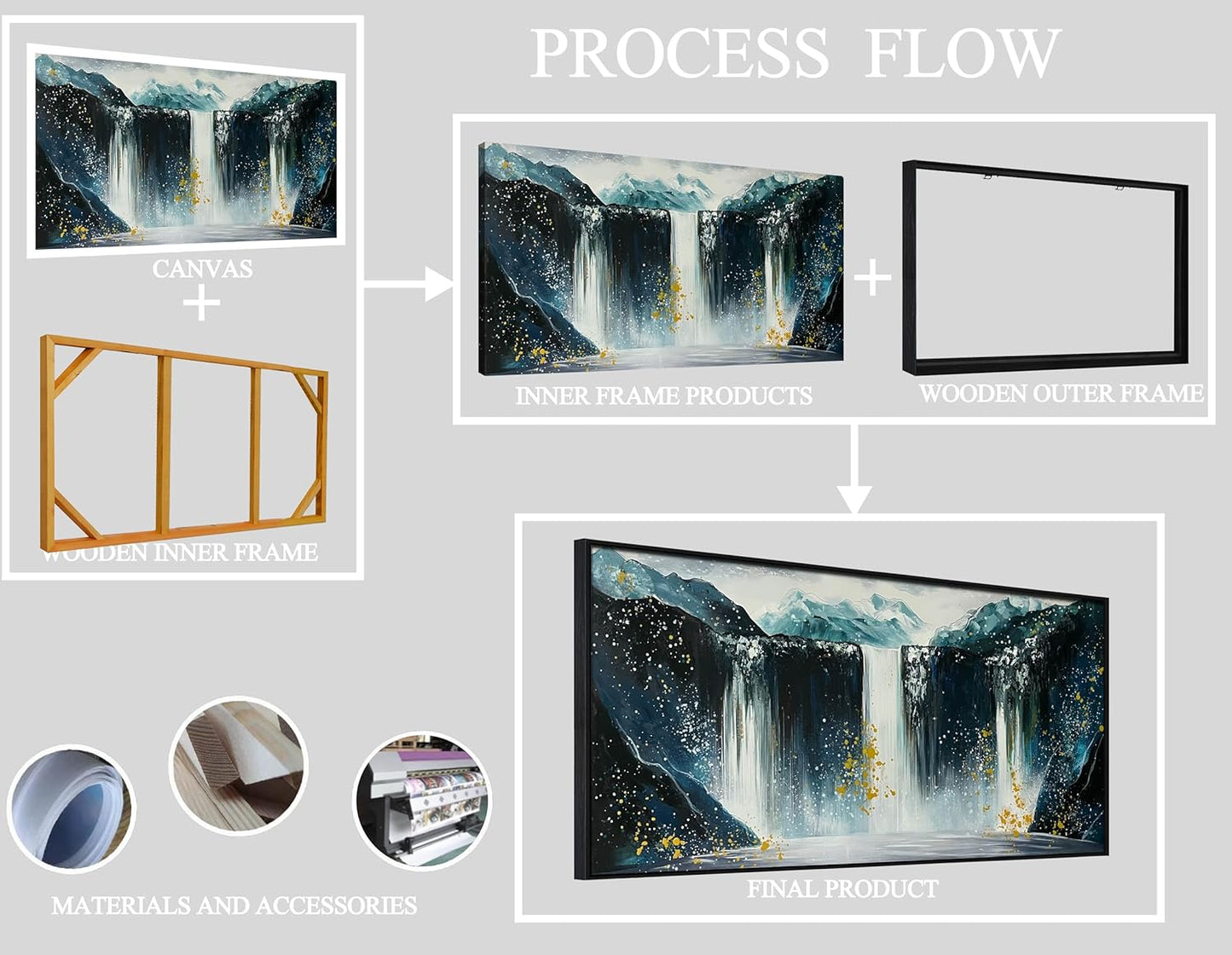 PROCESS FLOW

CANVAS
+
WOODEN INNER FRAME

INNER FRAME PRODUCTS
+
WOODEN OUTER FRAME

FINAL PRODUCT

MATERIALS AND ACCESSORIES