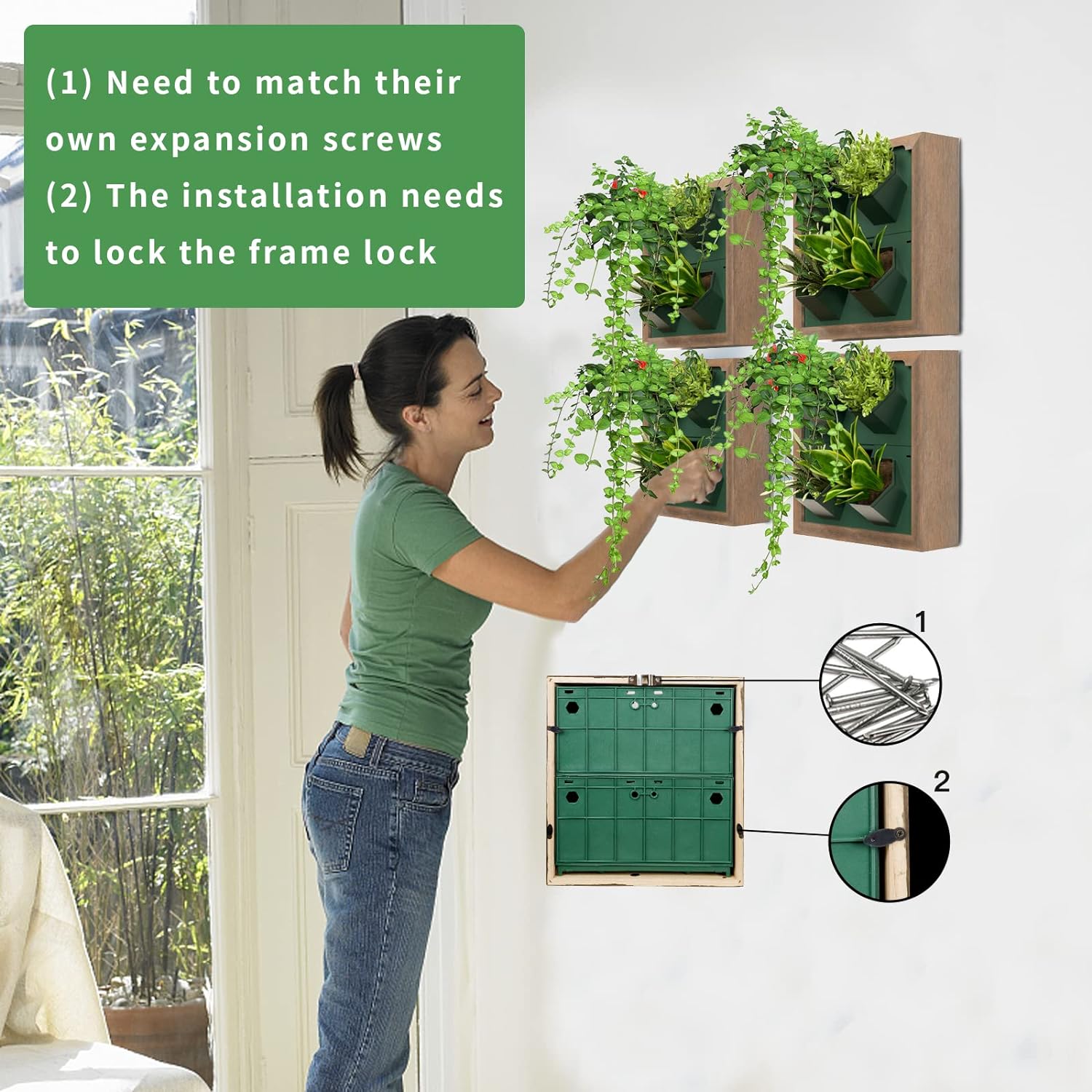 (1) Need to match their own expansion screws
(2) The installation needs to lock the frame lock

1

2