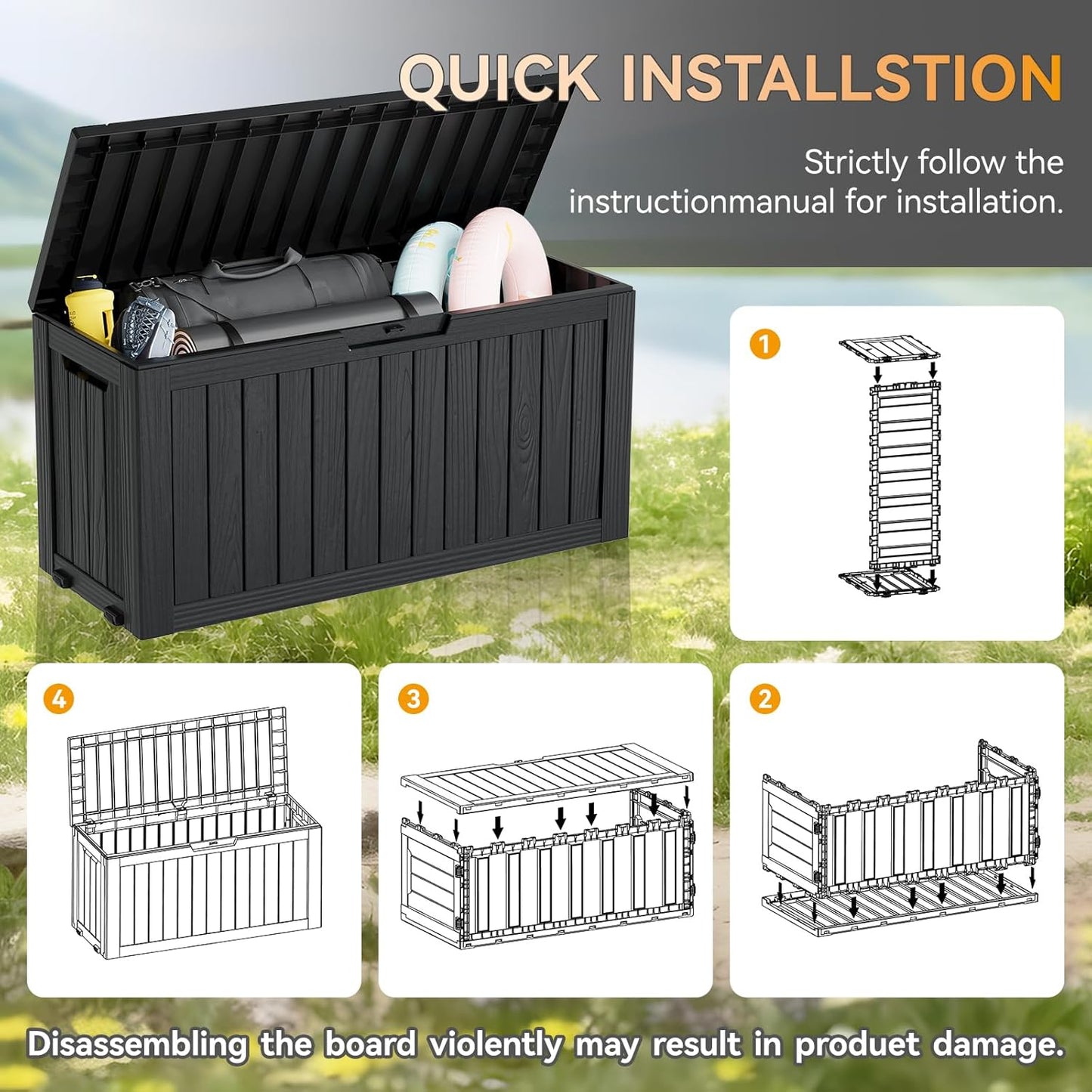 QUICK INSTALLSTION

Strictly follow the instructionmanual for installation.

1

4

3

2

Disassembling the board violently may result in produet damage.